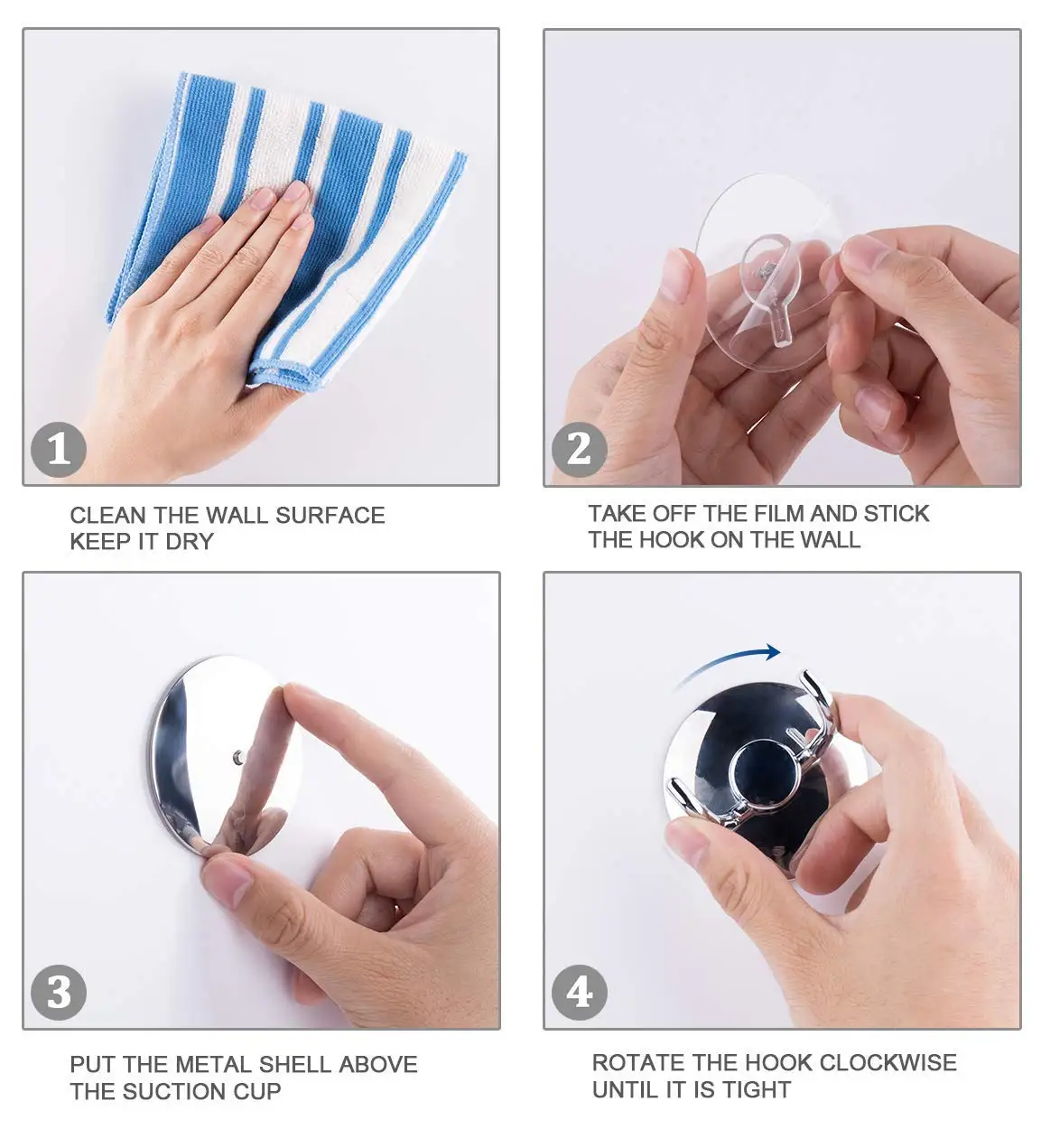 1

CLEAN THE WALL SURFACE
KEEP IT DRY

2

TAKE OFF THE FILM AND STICK
THE HOOK ON THE WALL

3

PUT THE METAL SHELL ABOVE
THE SUCTION CUP

4

ROTATE THE HOOK CLOCKWISE
UNTIL IT IS TIGHT