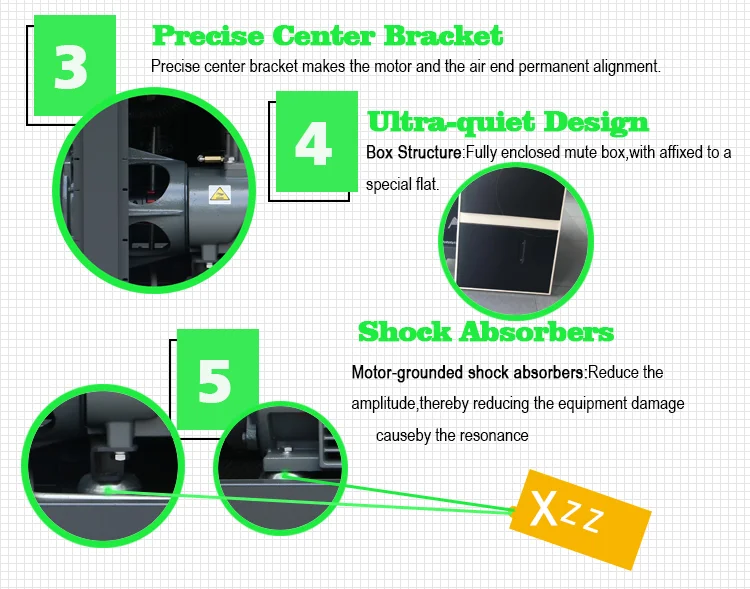 3

Precise Center Bracket

Precise center bracket makes the motor and the air end permanent alignment.

4

Ultra-quiet Design

Box Structure:Fully enclosed mute box,with affixed to a special flat.

Shock Absorbers

5

Motor-grounded shock absorbers:Reduce the amplitude,thereby reducing the equipment damage causeby the resonance

Xzz