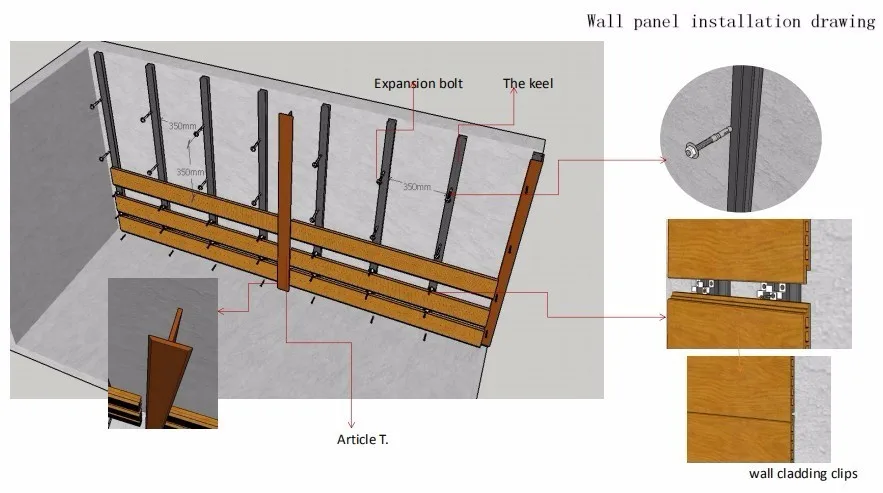 Wall panel installation drawing

Expansion bolt

The keel

350mm

350mm

350mm

Article T.

wall cladding clips