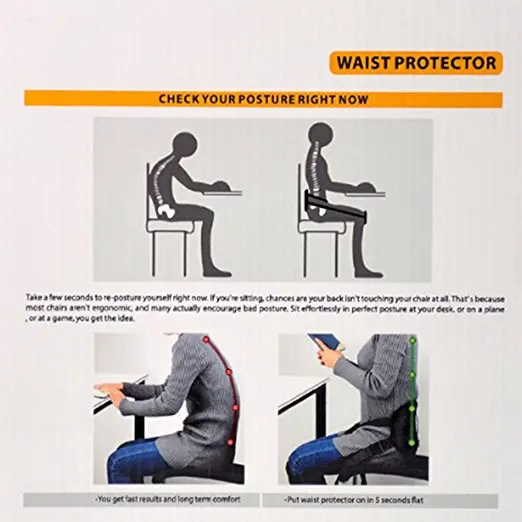 WAIST PROTECTOR

CHECK YOUR POSTURE RIGHT NOW

Take a few seconds to re-posture yourself right now. If you're sitting, chances are your back isn't touching your chair at all. That's because most chairs aren't ergonomic, and many actually encourage bad posture. Sit effortlessly in perfect posture at your desk, or on a plane , or at a game, you get the idea.

·You get fast results and long term comfort

·Put waist protector on in 5 seconds flat