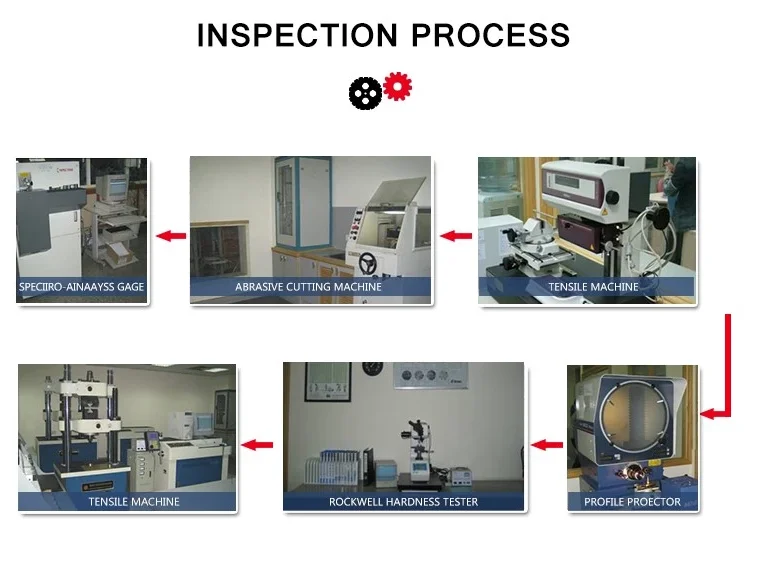 INSPECTION PROCESS

SPECIIRO-AINAAYSS GAGE

ABRASIVE CUTTING MACHINE

TENSILE MACHINE

TENSILE MACHINE

ROCKWELL HARDNESS TESTER

PROFILE PROECTOR