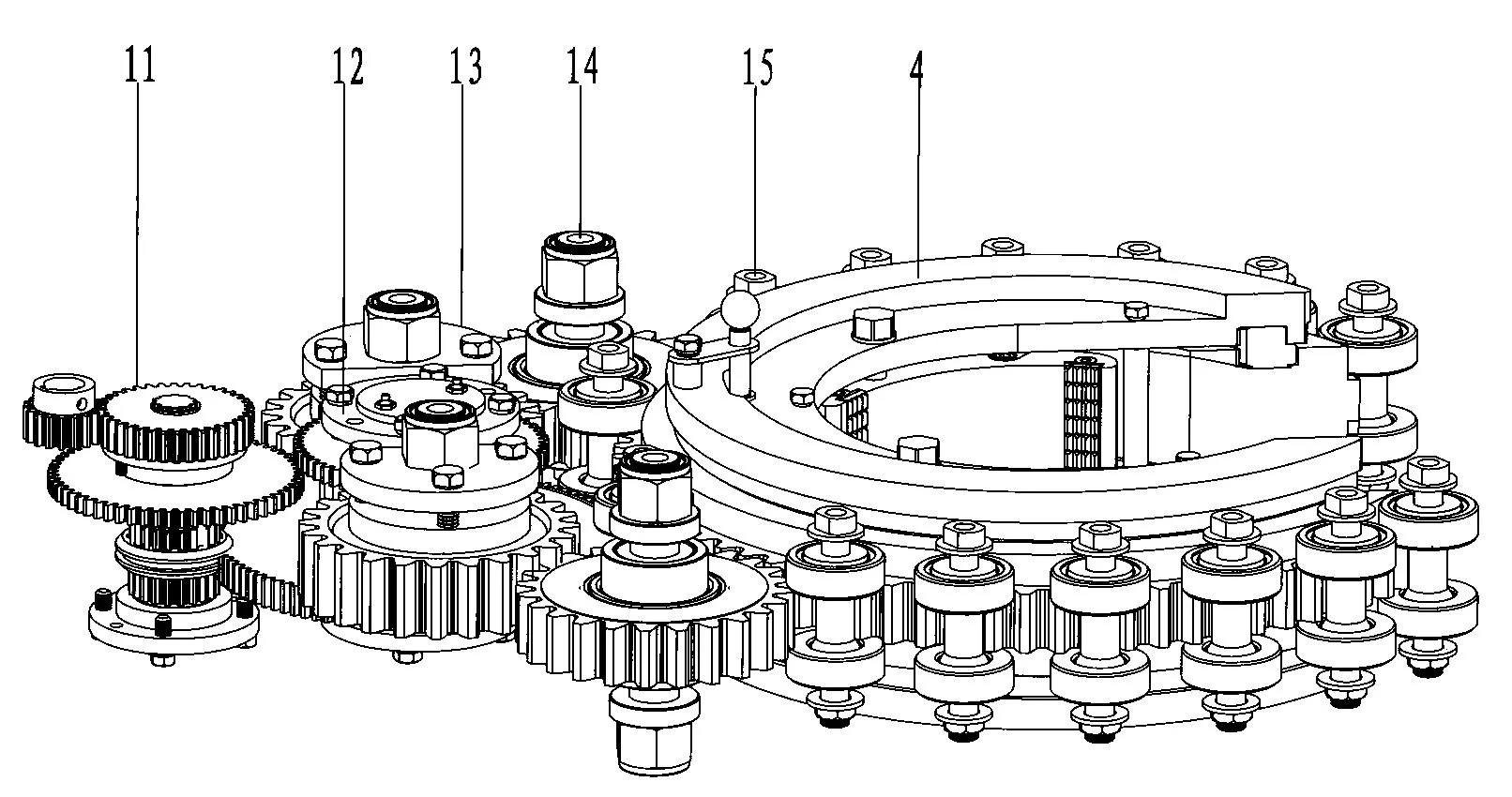 11
12
13
14
15
4