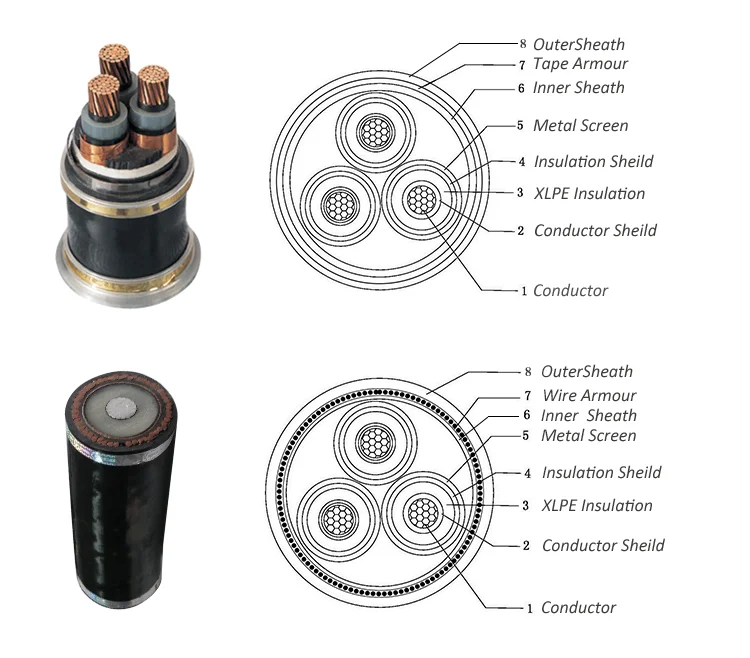 8 OuterSheath
7 Tape Armour
6 Inner Sheath
5 Metal Screen
4 Insulation Sheild
3 XLPE Insulation
2 Conductor Sheild
1 Conductor

8 OuterSheath
7 Wire Armour
6 Inner Sheath
5 Metal Screen
4 Insulation Sheild
3 XLPE Insulation
2 Conductor Sheild
1 Conductor