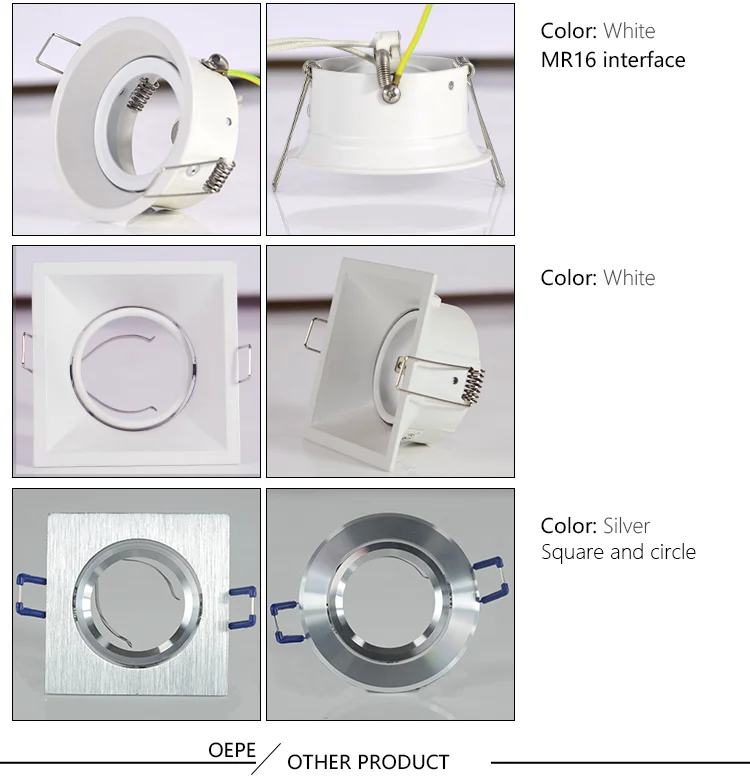 Color: White
MR16 interface

Color: White

Color: Silver
Square and circle

OEPE
OTHER PRODUCT