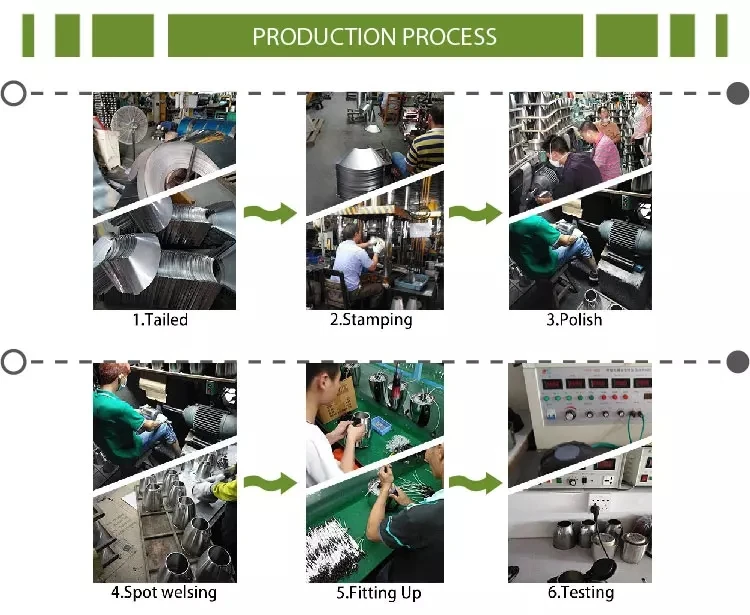 PRODUCTION PROCESS

1.Tailed

2.Stamping

3.Polish

4.Spot welsing

5.Fitting Up

6.Testing