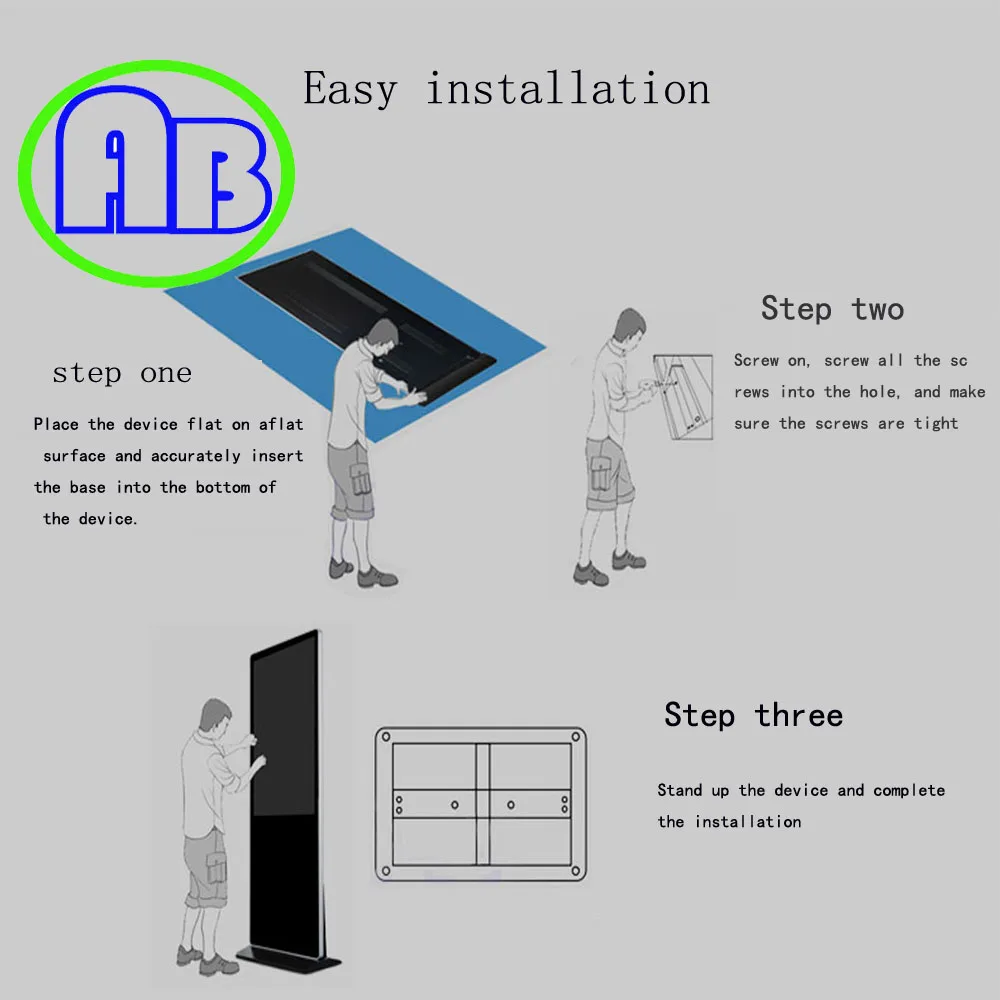 AB

Easy installation

step one

Place the device flat on aflat surface and accurately insert the base into the bottom of the device.

Step two

Screw on, screw all the sc rews into the hole, and make sure the screws are tight

Step three

Stand up the device and complete the installation