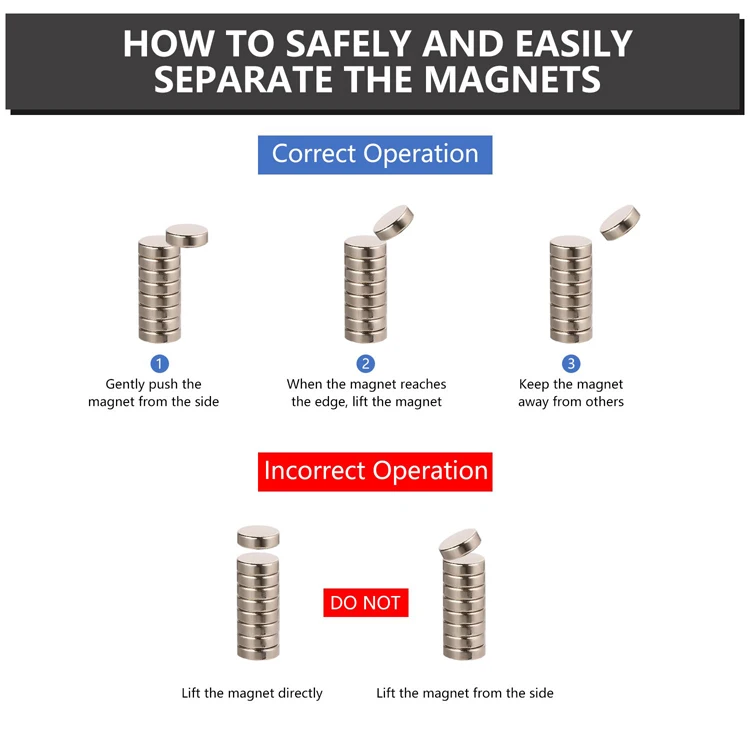 HOW TO SAFELY AND EASILY SEPARATE THE MAGNETS

Correct Operation

1
Gently push the magnet from the side

2
When the magnet reaches the edge, lift the magnet

3
Keep the magnet away from others

Incorrect Operation

DO NOT

Lift the magnet directly

Lift the magnet from the side