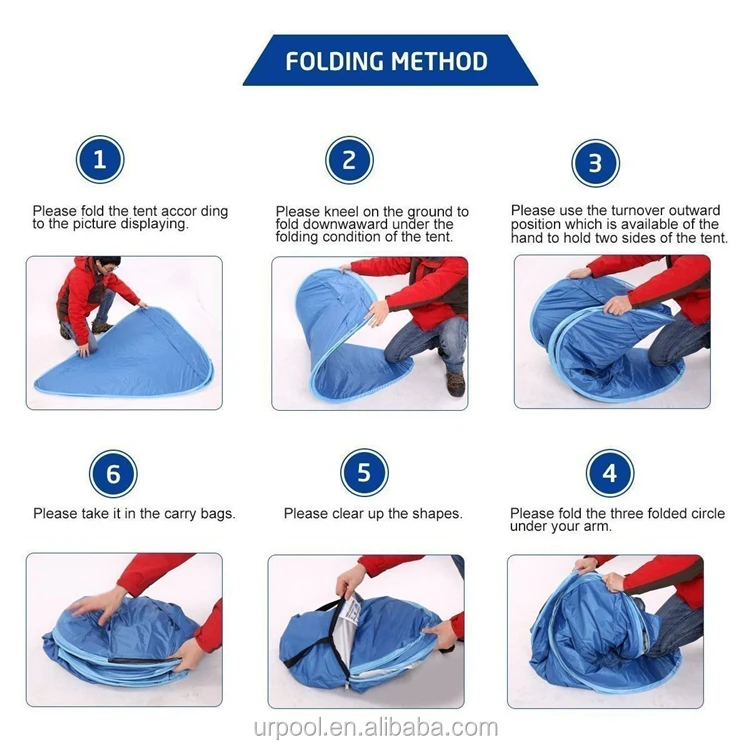 FOLDING METHOD

1

Please fold the tent accor ding to the picture displaying.

2

Please kneel on the ground to fold downwaward under the folding condition of the tent.

3

Please use the turnover outward position which is available of the hand to hold two sides of the tent.

6

Please take it in the carry bags.

5

Please clear up the shapes.

4

Please fold the three folded circle under your arm.

urpool.en.alibaba.com