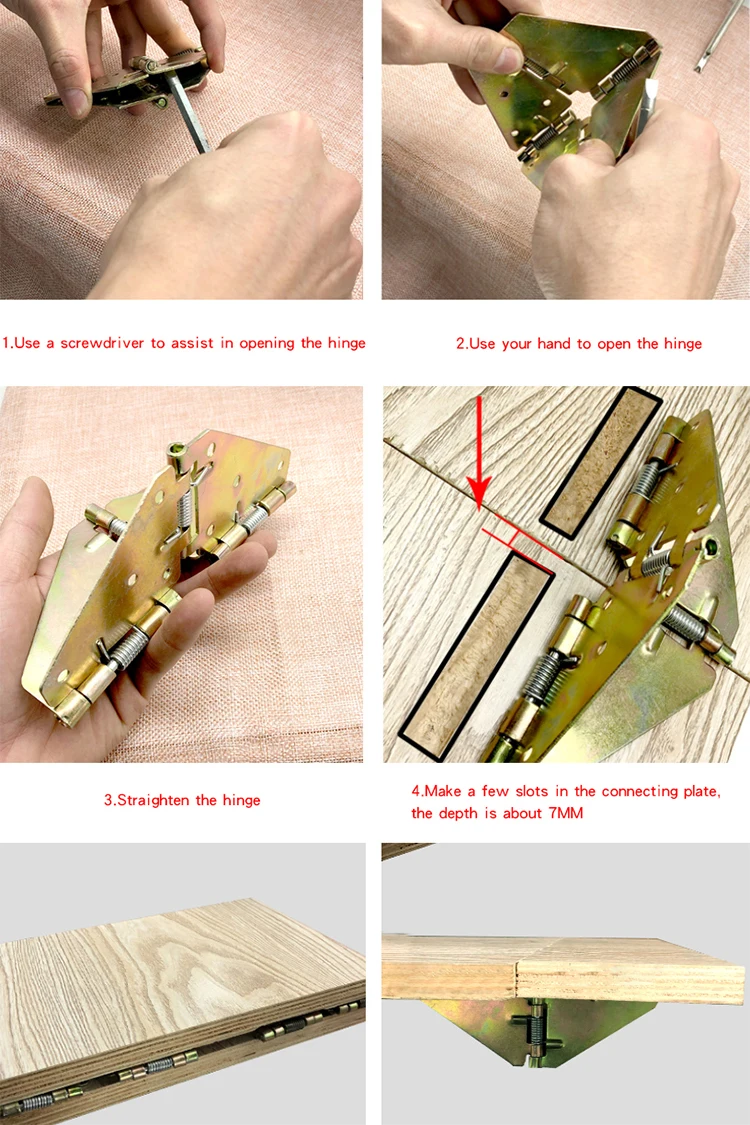 1.Use a screwdriver to assist in opening the hinge

2.Use your hand to open the hinge

3.Straighten the hinge

4.Make a few slots in the connecting plate, the depth is about 7MM