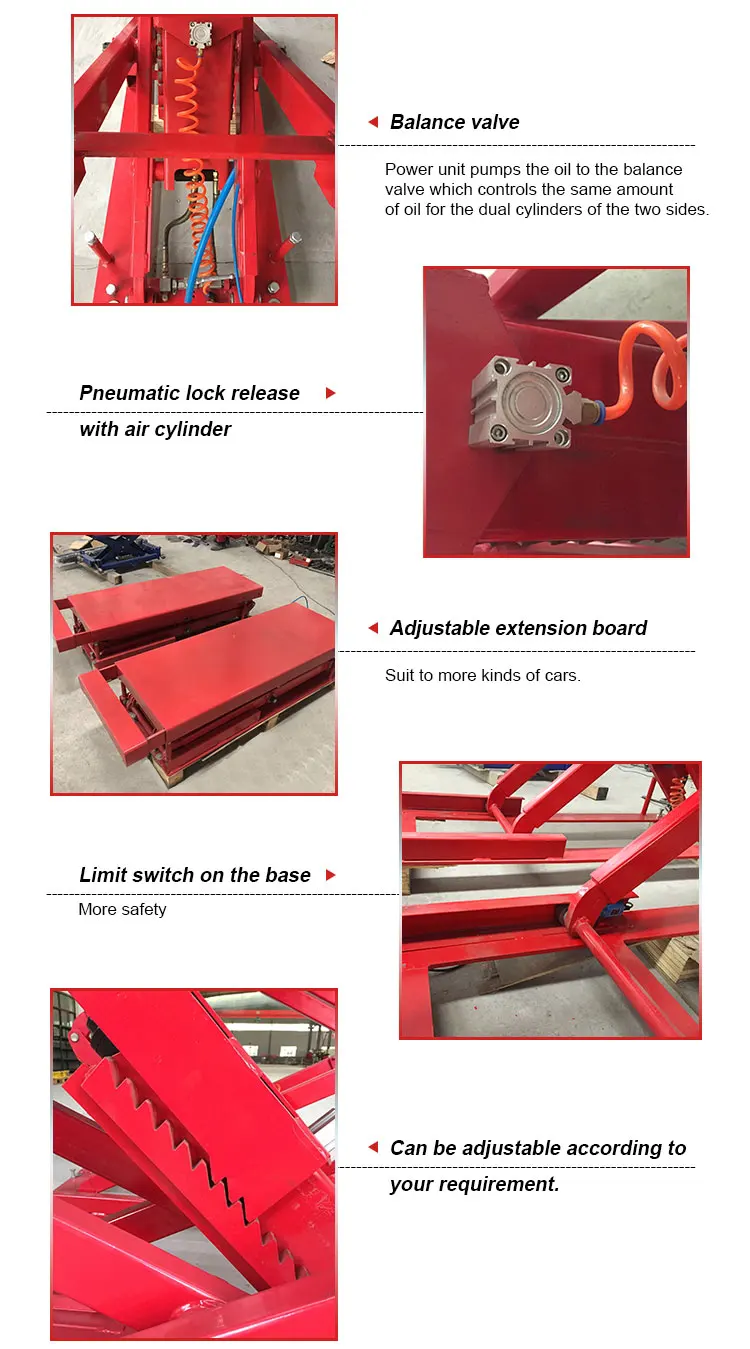 Balance valve

Power unit pumps the oil to the balance valve which controls the same amount of oil for the dual cylinders of the two sides.

Pneumatic lock release with air cylinder

Adjustable extension board

Suit to more kinds of cars.

Limit switch on the base

More safety

Can be adjustable according to your requirement.