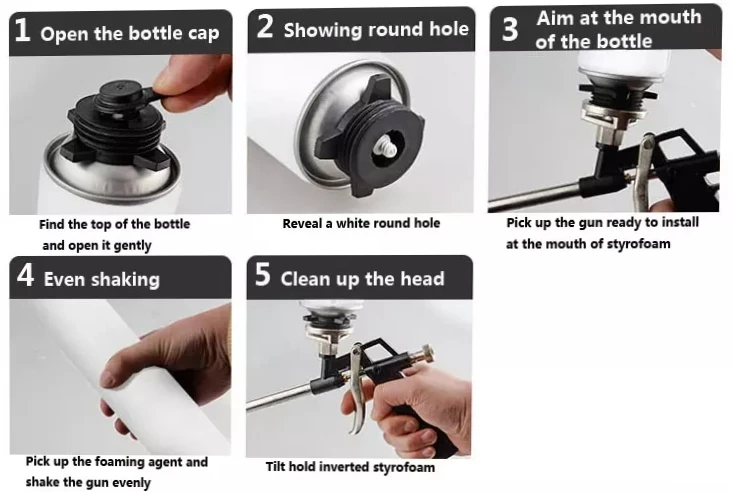 1 Open the bottle cap

Find the top of the bottle and open it gently

2 Showing round hole

Reveal a white round hole

3 Aim at the mouth of the bottle

Pick up the gun ready to install at the mouth of styrofoam

4 Even shaking

Pick up the foaming agent and shake the gun evenly

5 Clean up the head

Tilt hold inverted styrofoam