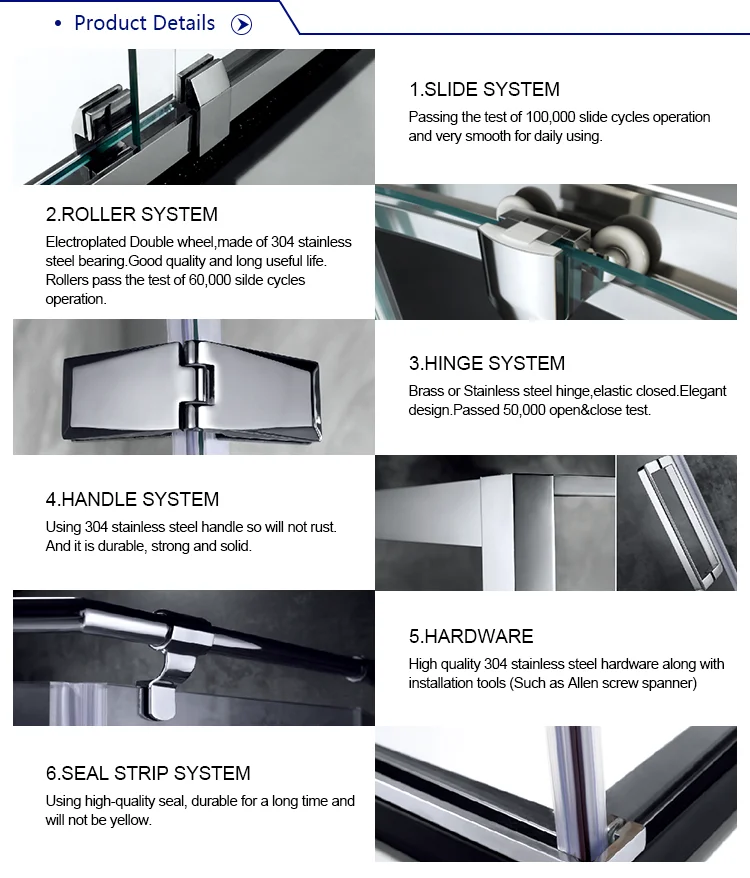 • Product Details

1.SLIDE SYSTEM
Passing the test of 100,000 slide cycles operation and very smooth for daily using.

2.ROLLER SYSTEM
Electroplated Double wheel,made of 304 stainless steel bearing.Good quality and long useful life. Rollers pass the test of 60,000 silde cycles operation.

3.HINGE SYSTEM
Brass or Stainless steel hinge,elastic closed.Elegant design.Passed 50,000 open&close test.

4.HANDLE SYSTEM
Using 304 stainless steel handle so will not rust. And it is durable, strong and solid.

5.HARDWARE
High quality 304 stainless steel hardware along with installation tools (Such as Allen screw spanner)

6.SEAL STRIP SYSTEM
Using high-quality seal, durable for a long time and will not be yellow.