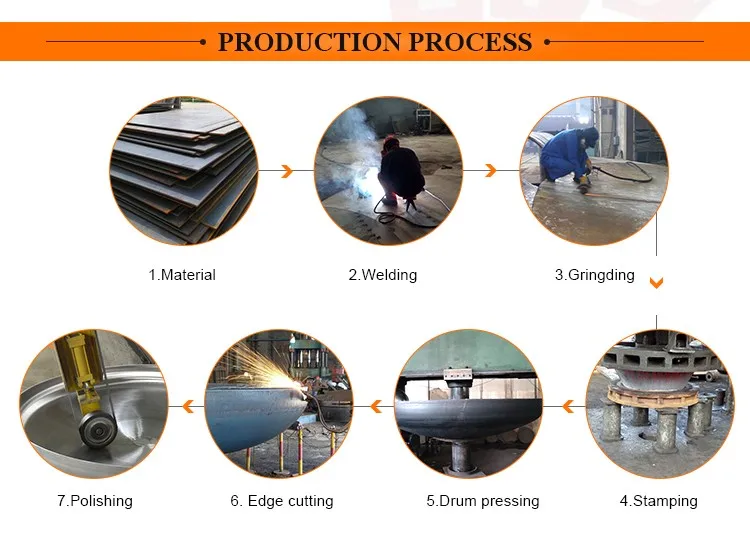 PRODUCTION PROCESS

1.Material

2.Welding

3.Gringding

4.Stamping

5.Drum pressing

6. Edge cutting

7.Polishing