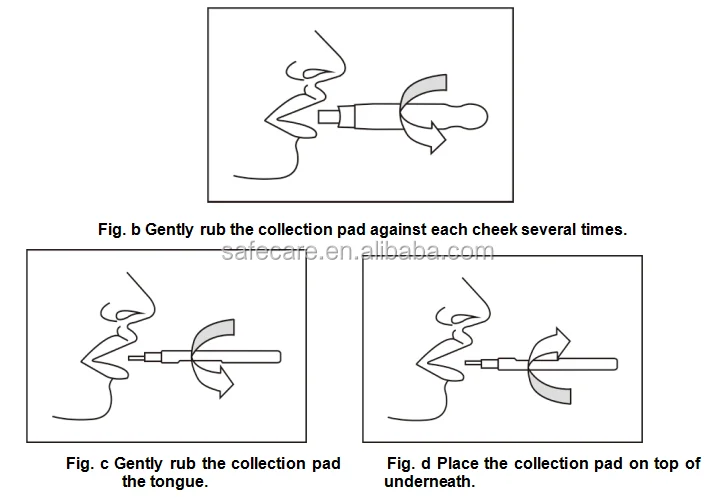 Fig. b Gently rub the collection pad against each cheek several times.

safecare.en.alibaba.com

Fig. c Gently rub the collection pad the tongue.

Fig. d Place the collection pad on top of underneath.