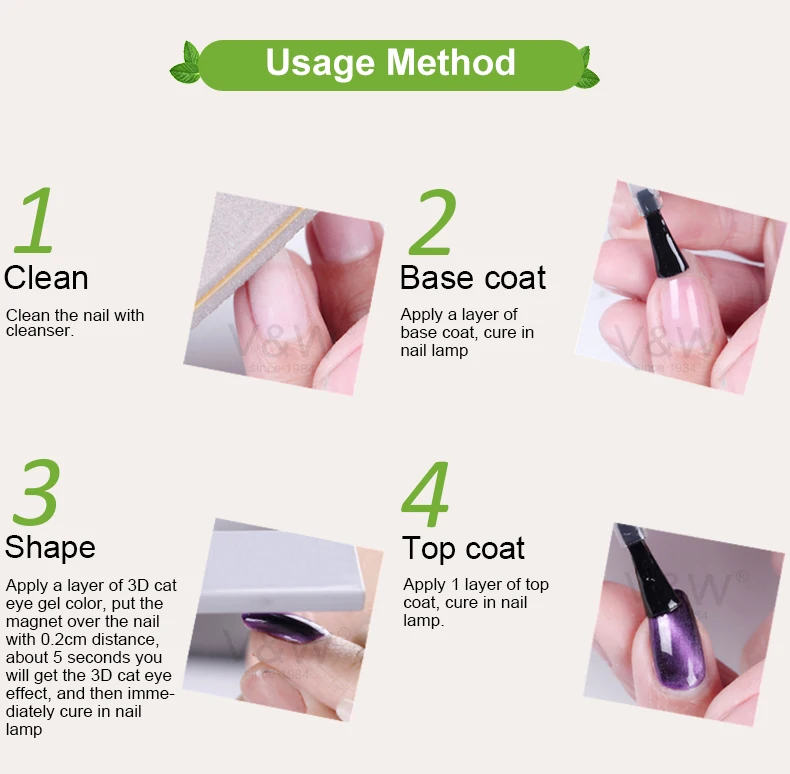 Usage Method

1
Clean
Clean the nail with cleanser.

V&W since 1984

2
Base coat
Apply a layer of base coat, cure in nail lamp

V&W since 1984

3
Shape
Apply a layer of 3D cat eye gel color, put the magnet over the nail with 0.2cm distance, about 5 seconds you will get the 3D cat eye effect, and then immediately cure in nail lamp

V&W® since 1984

4
Top coat
Apply 1 layer of top coat, cure in nail lamp.

V&W® since 1984