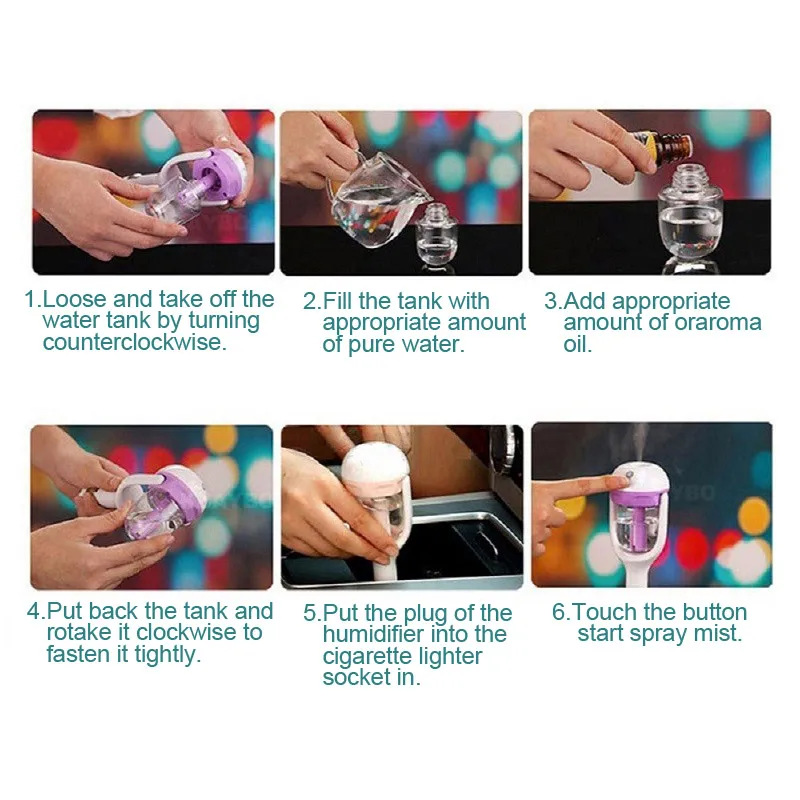 1.Loose and take off the water tank by turning counterclockwise.

2.Fill the tank with appropriate amount of pure water.

3.Add appropriate amount of oraroma oil.

4.Put back the tank and rotake it clockwise to fasten it tightly.

5.Put the plug of the humidifier into the cigarette lighter socket in.

6.Touch the button start spray mist.