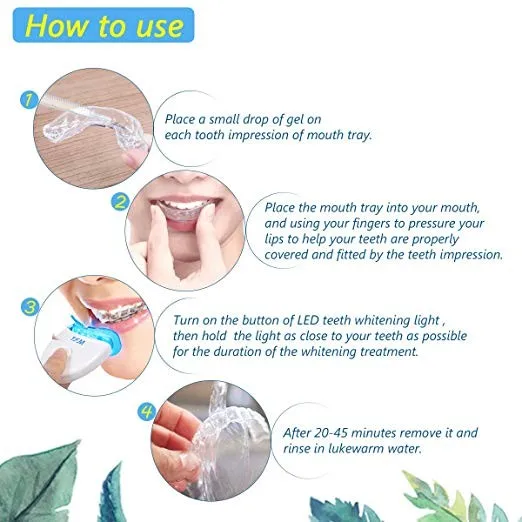 How to use

1

Place a small drop of gel on each tooth impression of mouth tray.

2

Place the mouth tray into your mouth, and using your fingers to pressure your lips to help your teeth are properly covered and fitted by the teeth impression.

3

Turn on the button of LED teeth whitening light , then hold the light as close to your teeth as possible for the duration of the whitening treatment.

4

After 20-45 minutes remove it and rinse in lukewarm water.