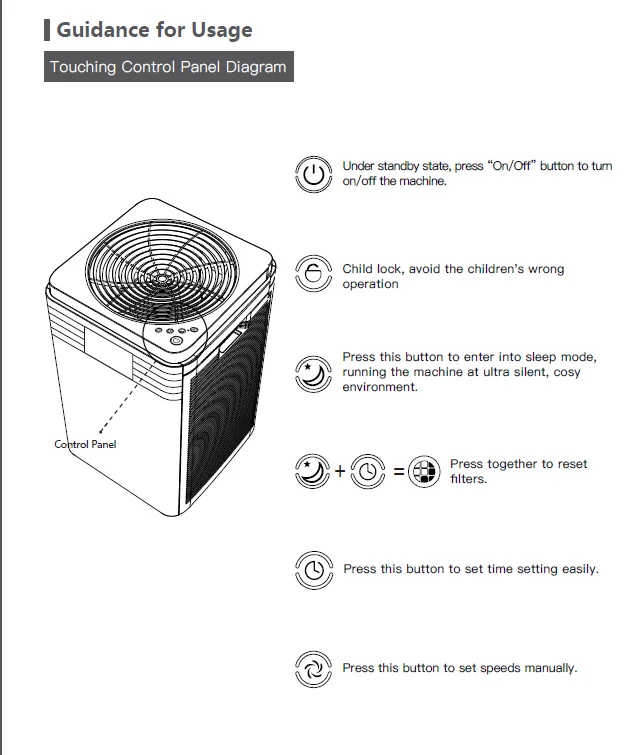 Guidance for Usage

Touching Control Panel Diagram

Control Panel

Under standby state, press “On/Off” button to turn on/off the machine.

Child lock, avoid the children’s wrong operation

Press this button to enter into sleep mode, running the machine at ultra silent, cosy environment.

+ = Press together to reset filters.

Press this button to set time setting easily.

Press this button to set speeds manually.