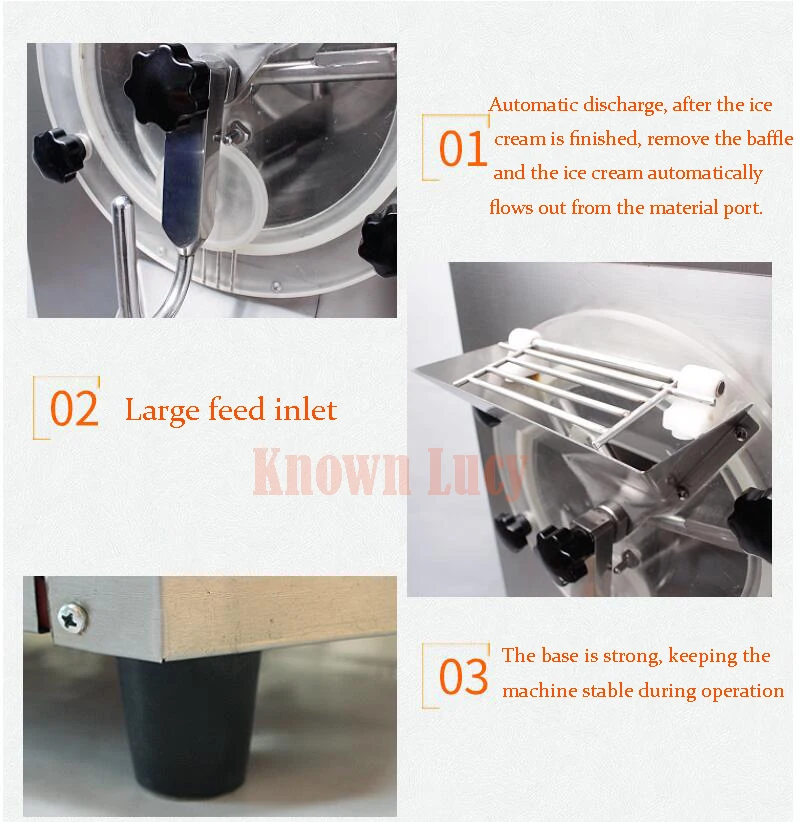 01

Automatic discharge, after the ice cream is finished, remove the baffle and the ice cream automatically flows out from the material port.

02

Large feed inlet

Known Lucy

03

The base is strong, keeping the machine stable during operation