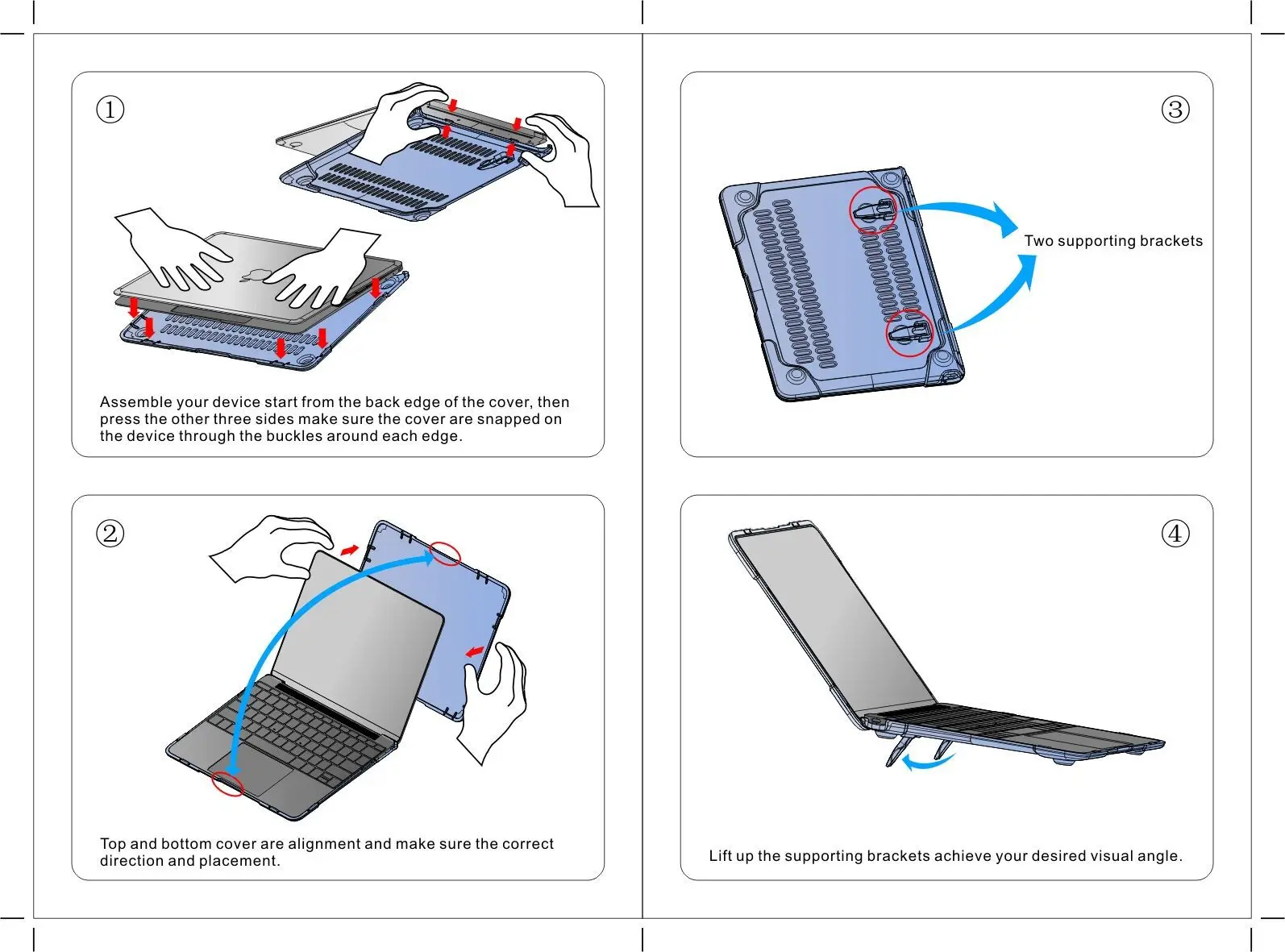 ①

Assemble your device start from the back edge of the cover, then press the other three sides make sure the cover are snapped on the device through the buckles around each edge.

②

Top and bottom cover are alignment and make sure the correct direction and placement.

③

Two supporting brackets

④

Lift up the supporting brackets achieve your desired visual angle.