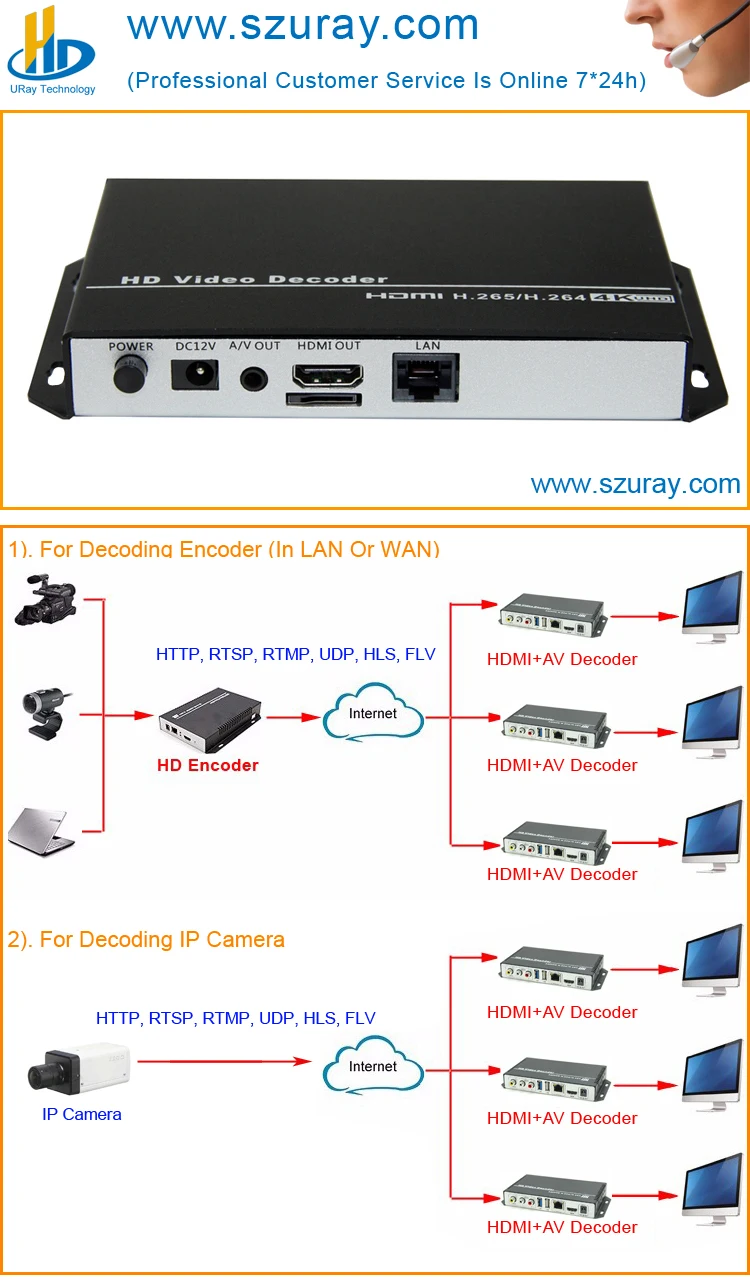 HD
URay Technology

www.szuray.com
(Professional Customer Service Is Online 7*24h)

HD Video Decoder
HDMI H.265/H.264 4K UHD

POWER DC12V A/V OUT HDMI OUT LAN

www.szuray.com

1). For Decoding Encoder (In LAN Or WAN)

HTTP, RTSP, RTMP, UDP, HLS, FLV

HD Encoder

Internet

HDMI+AV Decoder

HDMI+AV Decoder

HDMI+AV Decoder

2). For Decoding IP Camera

HTTP, RTSP, RTMP, UDP, HLS, FLV

IP Camera

Internet

HDMI+AV Decoder

HDMI+AV Decoder

HDMI+AV Decoder