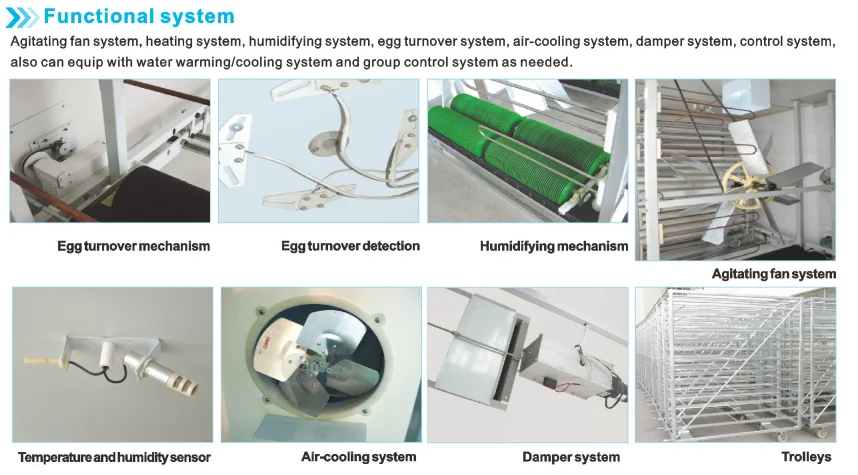 Functional system

Agitating fan system, heating system, humidifying system, egg turnover system, air-cooling system, damper system, control system, also can equip with water warming/cooling system and group control system as needed.

Egg turnover mechanism

Egg turnover detection

Humidifying mechanism

Agitating fan system

Temperature and humidity sensor

Air-cooling system

Damper system

Trolleys