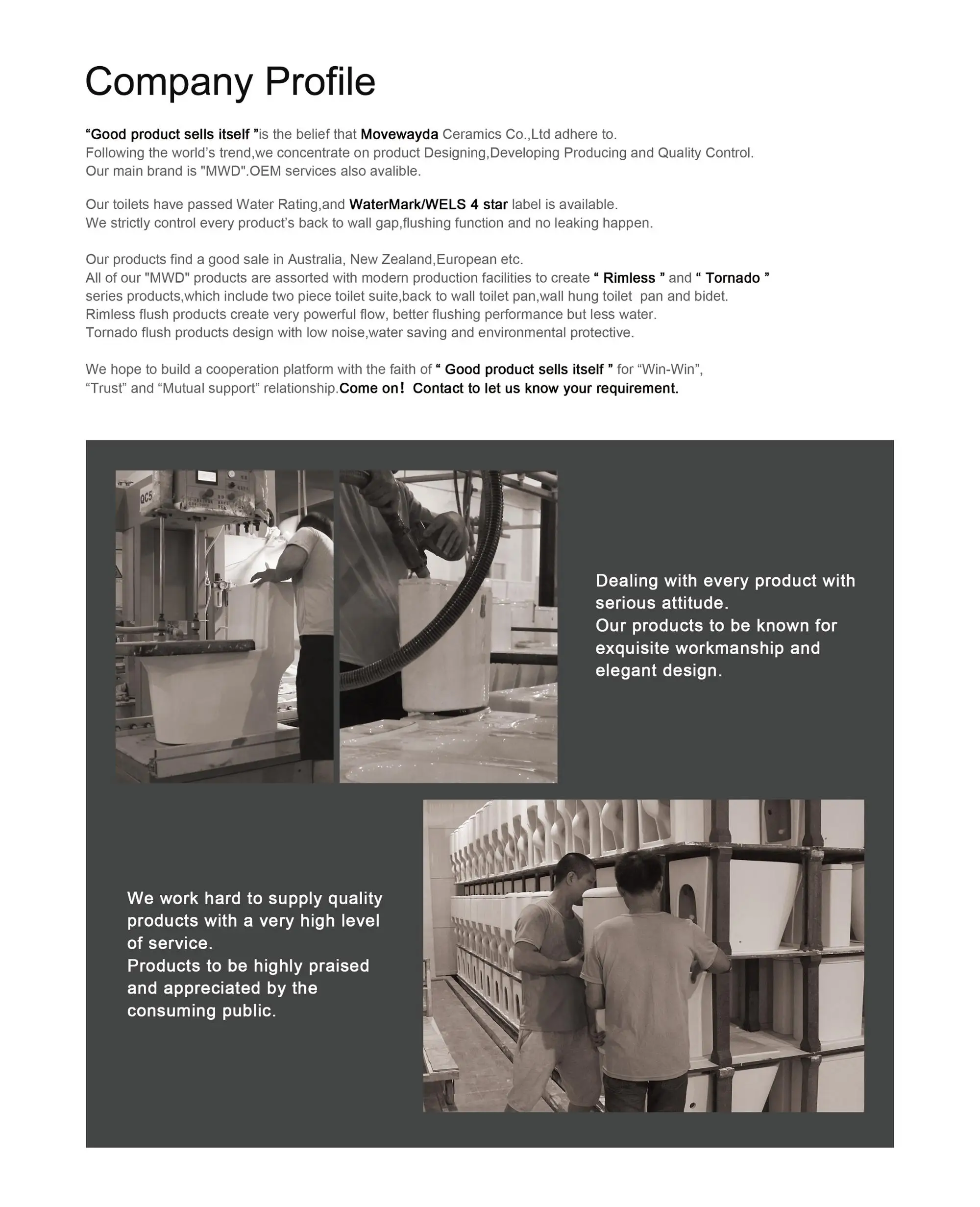 Company Profile

“Good product sells itself ”is the belief that Movewayda Ceramics Co.,Ltd adhere to.
Following the world’s trend,we concentrate on product Designing,Developing Producing and Quality Control.
Our main brand is "MWD".OEM services also avalible.

Our toilets have passed Water Rating,and WaterMark/WELS 4 star label is available.
We strictly control every product’s back to wall gap,flushing function and no leaking happen.

Our products find a good sale in Australia, New Zealand,European etc.
All of our "MWD" products are assorted with modern production facilities to create “ Rimless ” and “ Tornado ” series products,which include two piece toilet suite,back to wall toilet pan,wall hung toilet pan and bidet.
Rimless flush products create very powerful flow, better flushing performance but less water.
Tornado flush products design with low noise,water saving and environmental protective.

We hope to build a cooperation platform with the faith of “ Good product sells itself ” for “Win-Win”, “Trust” and “Mutual support” relationship.Come on！ Contact to let us know your requirement.

QC5

Dealing with every product with serious attitude.
Our products to be known for exquisite workmanship and elegant design.

We work hard to supply quality products with a very high level of service.
Products to be highly praised and appreciated by the consuming public.