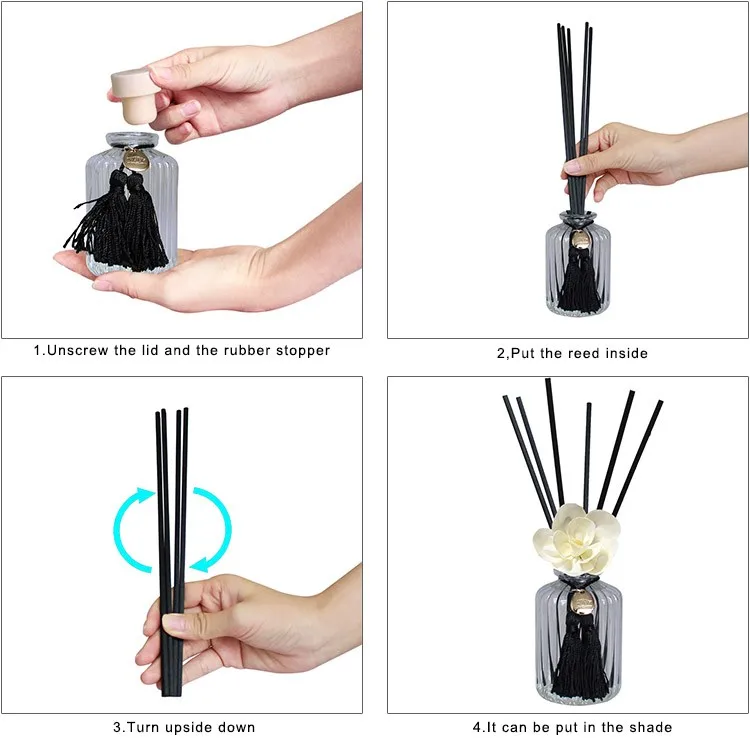 1.Unscrew the lid and the rubber stopper

2,Put the reed inside

3.Turn upside down

4.It can be put in the shade