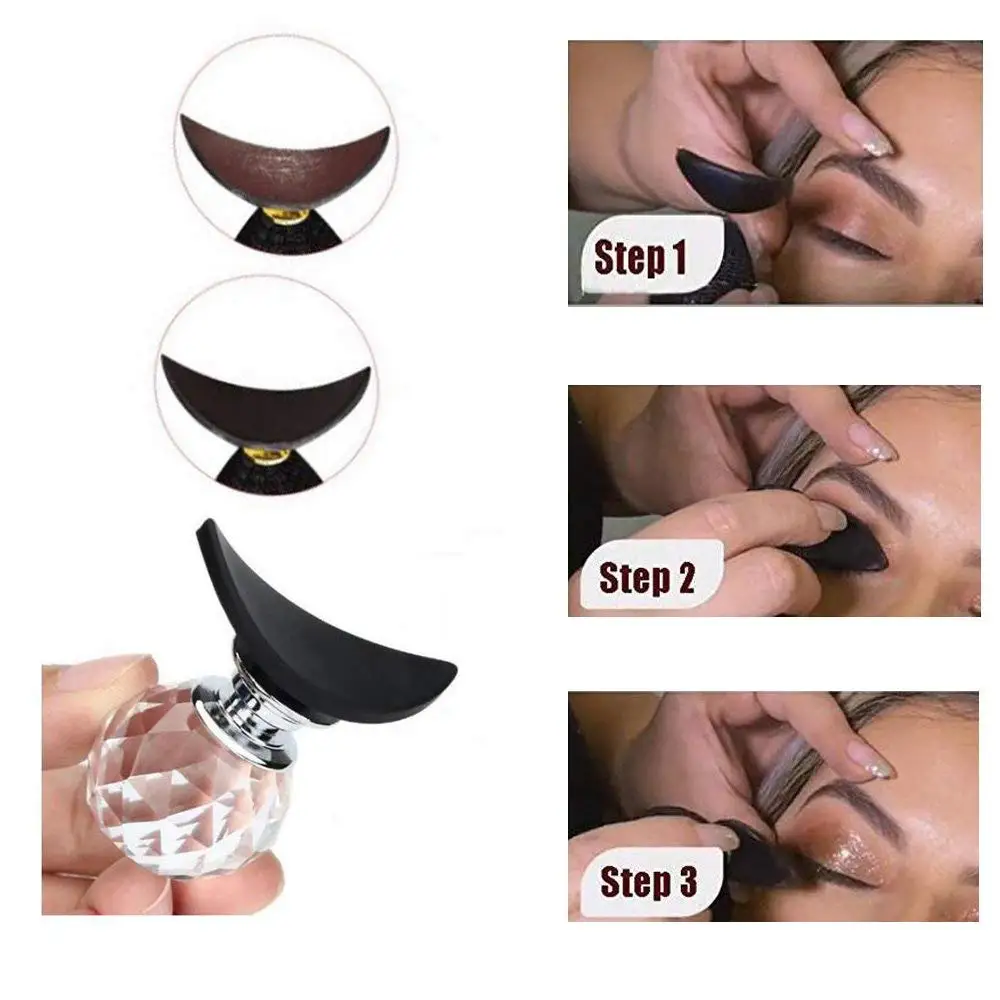 Step 1

Step 2

Step 3