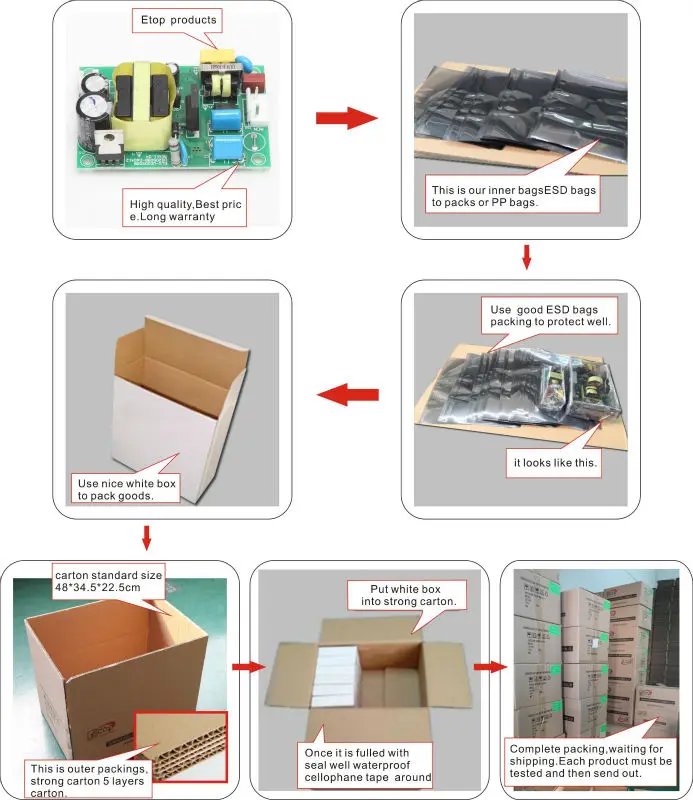 Etop products

High quality,Best pric e.Long warranty

This is our inner bagsESD bags to packs or PP bags.

Use good ESD bags packing to protect well.

it looks like this.

Use nice white box to pack goods.

carton standard size 48*34.5*22.5cm

This is outer packings, strong carton 5 layers carton.

Put white box into strong carton.

Once it is fulled with seal well waterproof cellophane tape around

Complete packing,waiting for shipping.Each product must be tested and then send out.