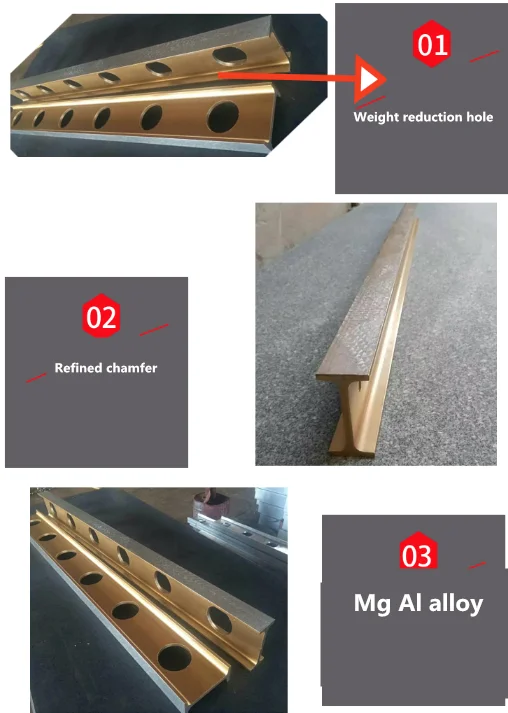 01

Weight reduction hole

02

Refined chamfer

03

Mg Al alloy