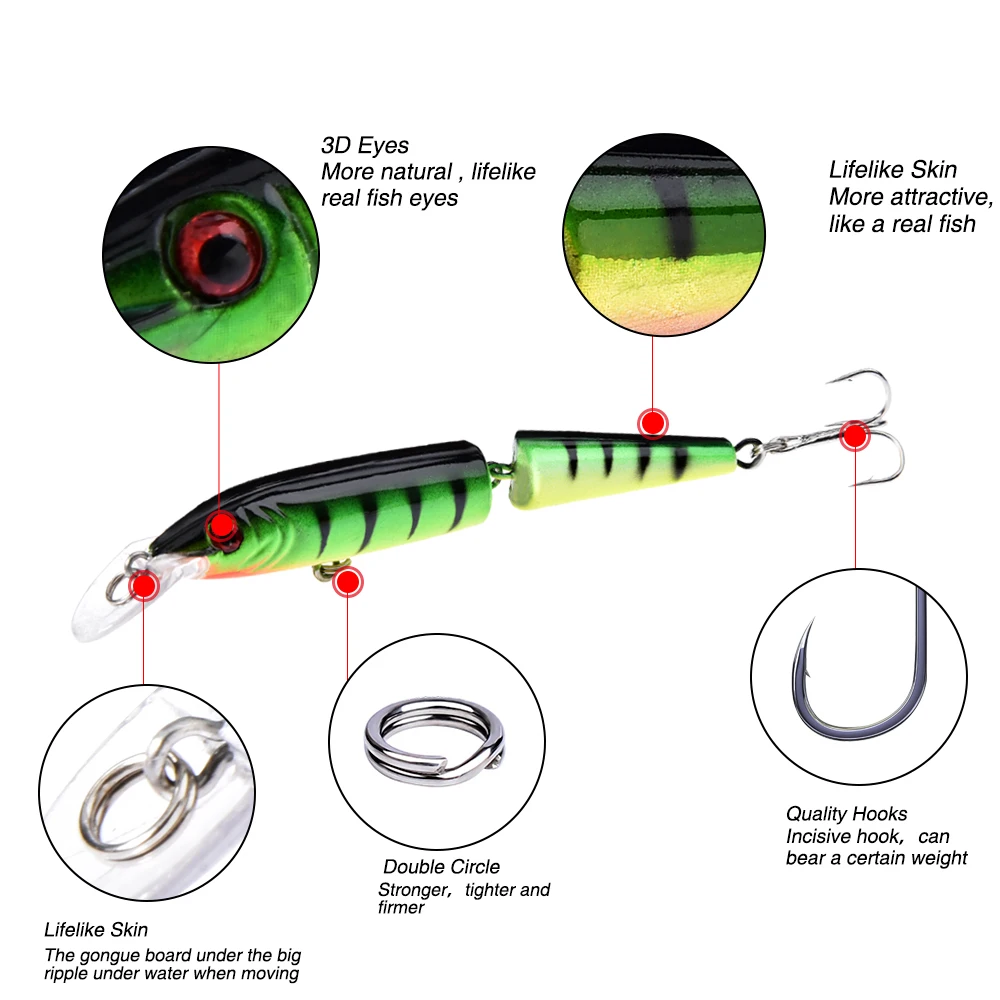 3D Eyes
More natural , lifelike real fish eyes

Lifelike Skin
More attractive, like a real fish

Quality Hooks
Incisive hook, can bear a certain weight

Double Circle
Stronger, tighter and firmer

Lifelike Skin
The gongue board under the big ripple under water when moving