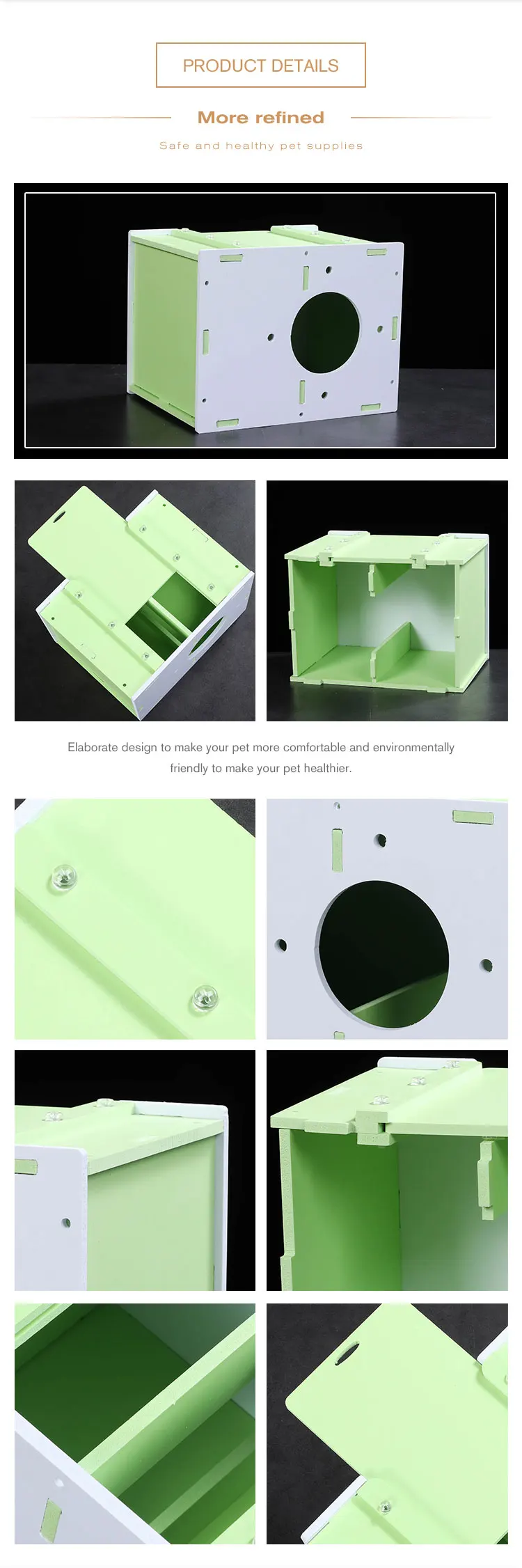 PRODUCT DETAILS

More refined

Safe and healthy pet supplies

Elaborate design to make your pet more comfortable and environmentally friendly to make your pet healthier.