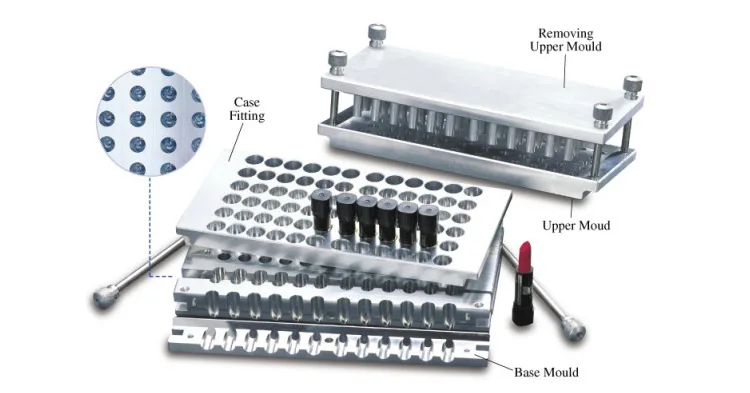 Removing Upper Mould

Case Fitting

Upper Moud

Base Mould