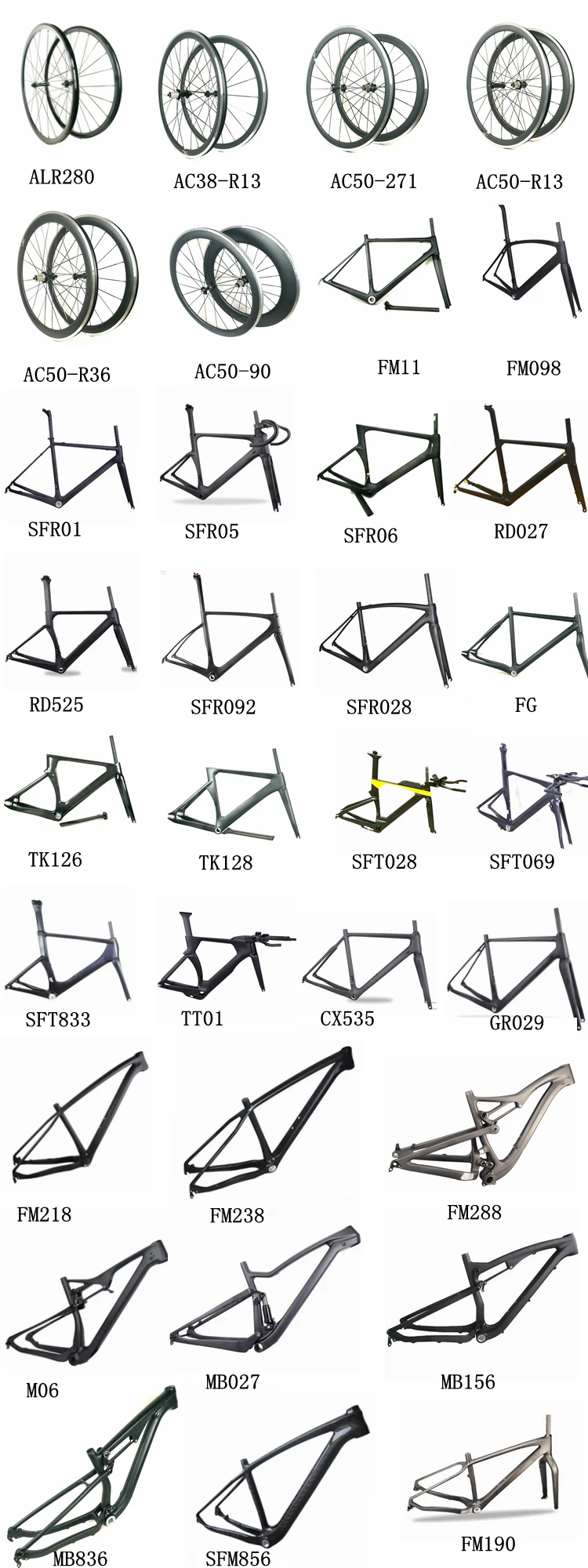 ALR280
AC38-R13
AC50-271
AC50-R13

AC50-R36
AC50-90
FM11
FM098

SFR01
SFR05
SFR06
RD027

RD525
SFR092
SFR028
FG

TK126
TK128
SFT028
SFT069

SFT833
TT01
CX535
GR029

FM218
FM238
FM288

M06
MB027
MB156

MB836
SFM856
FM190