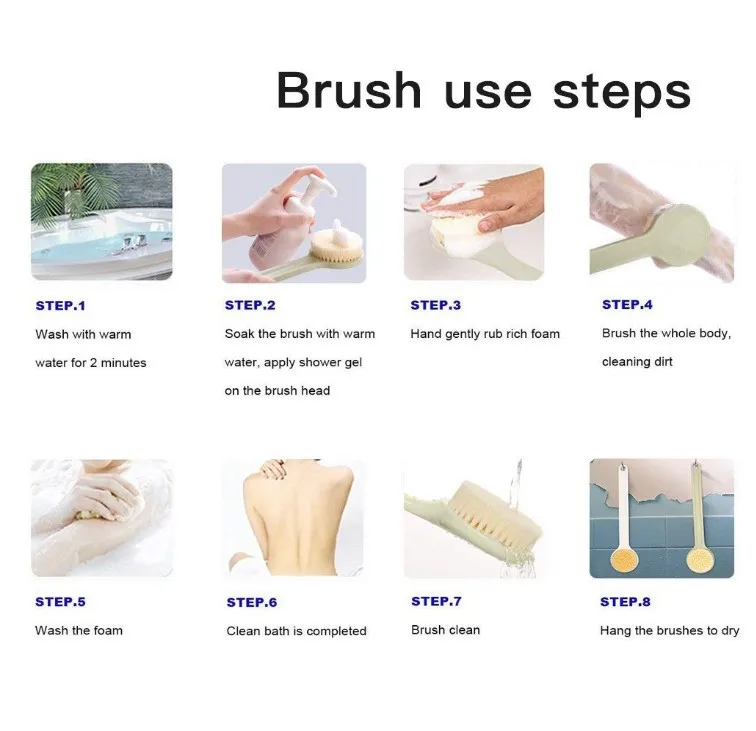 Brush use steps

STEP.1
Wash with warm water for 2 minutes

STEP.2
Soak the brush with warm water, apply shower gel on the brush head

STEP.3
Hand gently rub rich foam

STEP.4
Brush the whole body, cleaning dirt

STEP.5
Wash the foam

STEP.6
Clean bath is completed

STEP.7
Brush clean

STEP.8
Hang the brushes to dry