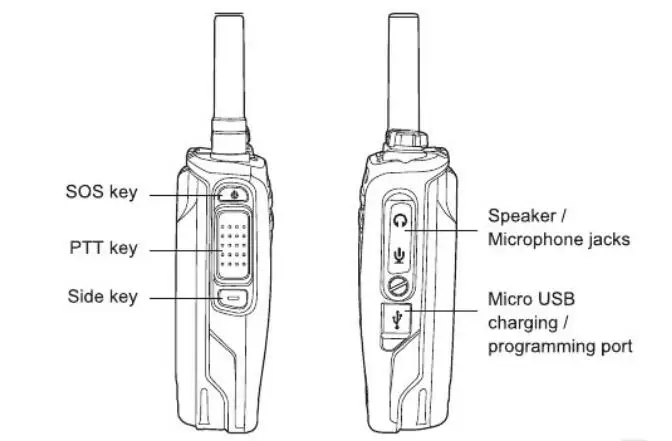 SOS key

PTT key

Side key

Speaker / Microphone jacks

Micro USB charging / programming port