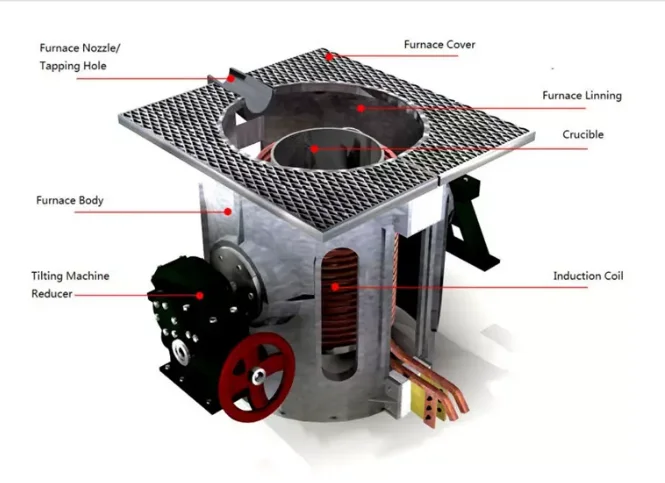 Furnace Nozzle/
Tapping Hole

Furnace Cover

Furnace Linning

Crucible

Furnace Body

Tilting Machine
Reducer

Induction Coil