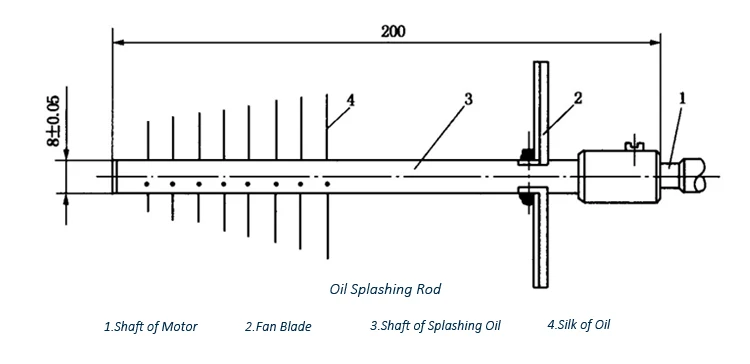 200

8±0.05

4

3

2

1

Oil Splashing Rod

1.Shaft of Motor 2.Fan Blade 3.Shaft of Splashing Oil 4.Silk of Oil