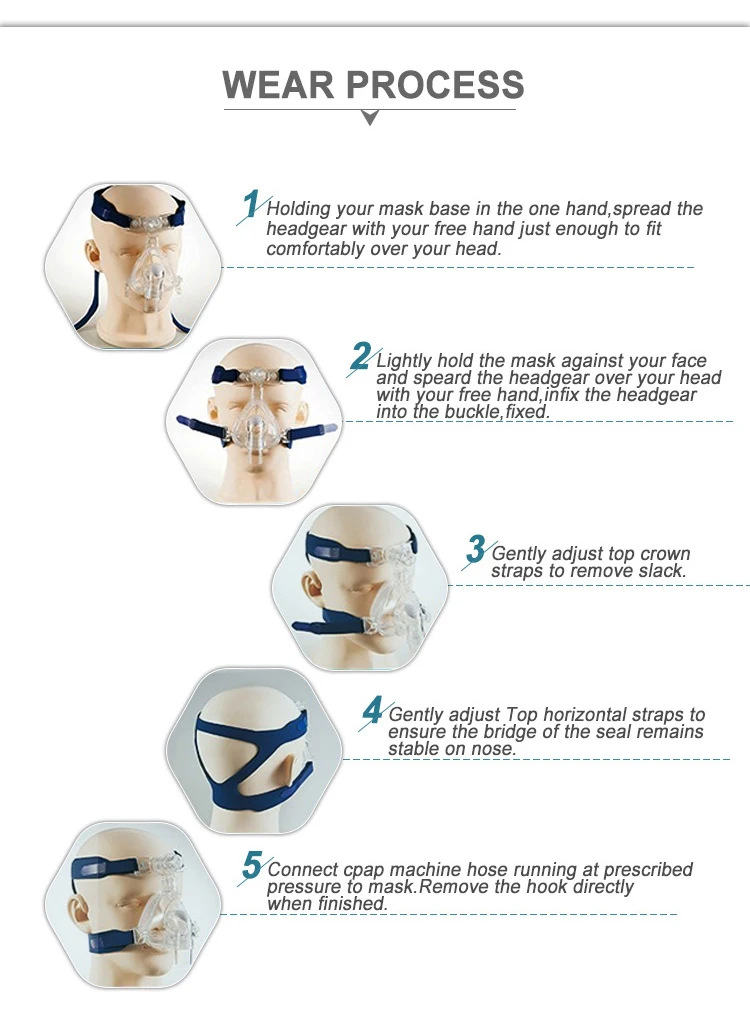 WEAR PROCESS

1 Holding your mask base in the one hand,spread the headgear with your free hand just enough to fit comfortably over your head.

2 Lightly hold the mask against your face and speard the headgear over your head with your free hand,infix the headgear into the buckle,fixed.

3 Gently adjust top crown straps to remove slack.

4 Gently adjust Top horizontal straps to ensure the bridge of the seal remains stable on nose.

5 Connect cpap machine hose running at prescribed pressure to mask.Remove the hook directly when finished.