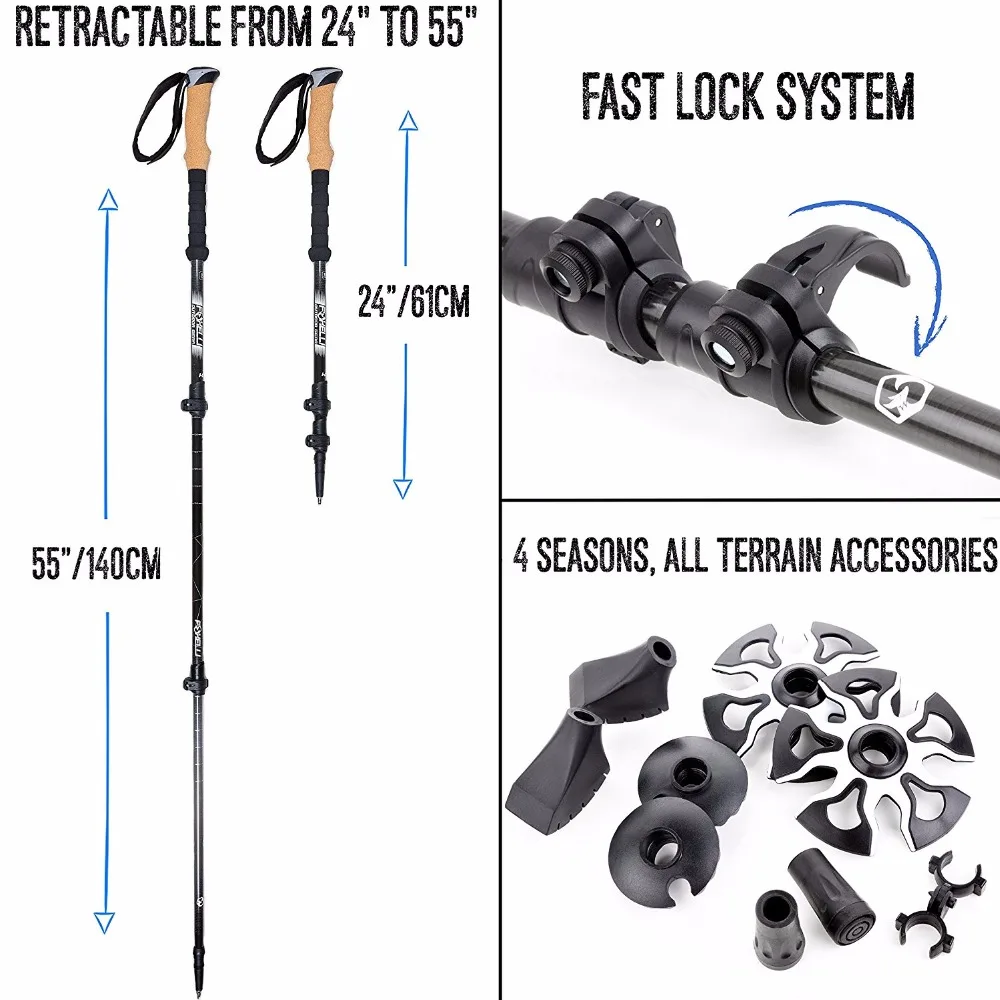 RETRACTABLE FROM 24" TO 55"

24"/61CM

55"/140CM

FOXELLI

FOXELLI

FAST LOCK SYSTEM

4 SEASONS, ALL TERRAIN ACCESSORIES