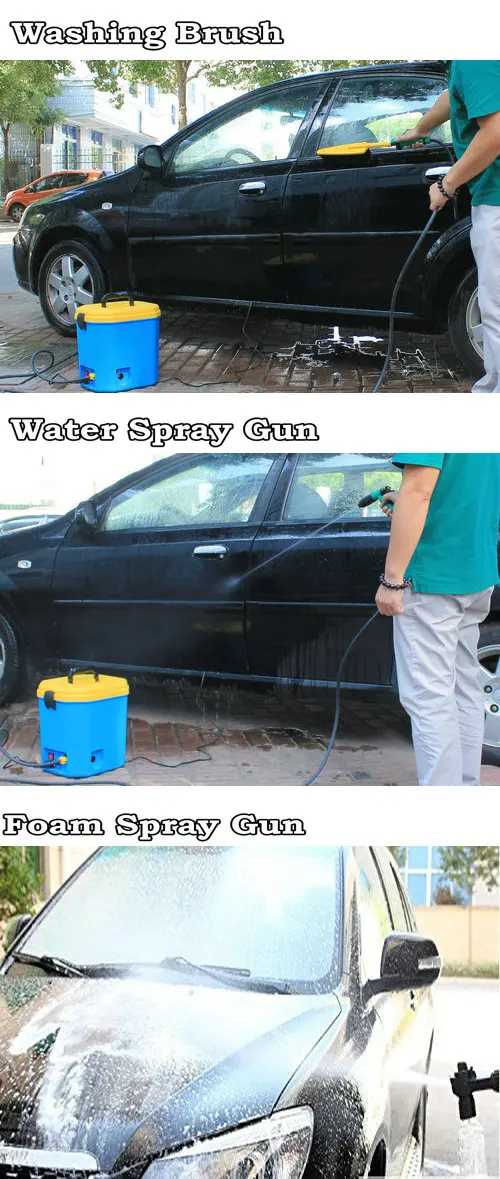 Washing Brush

Water Spray Gun

Foam Spray Gun