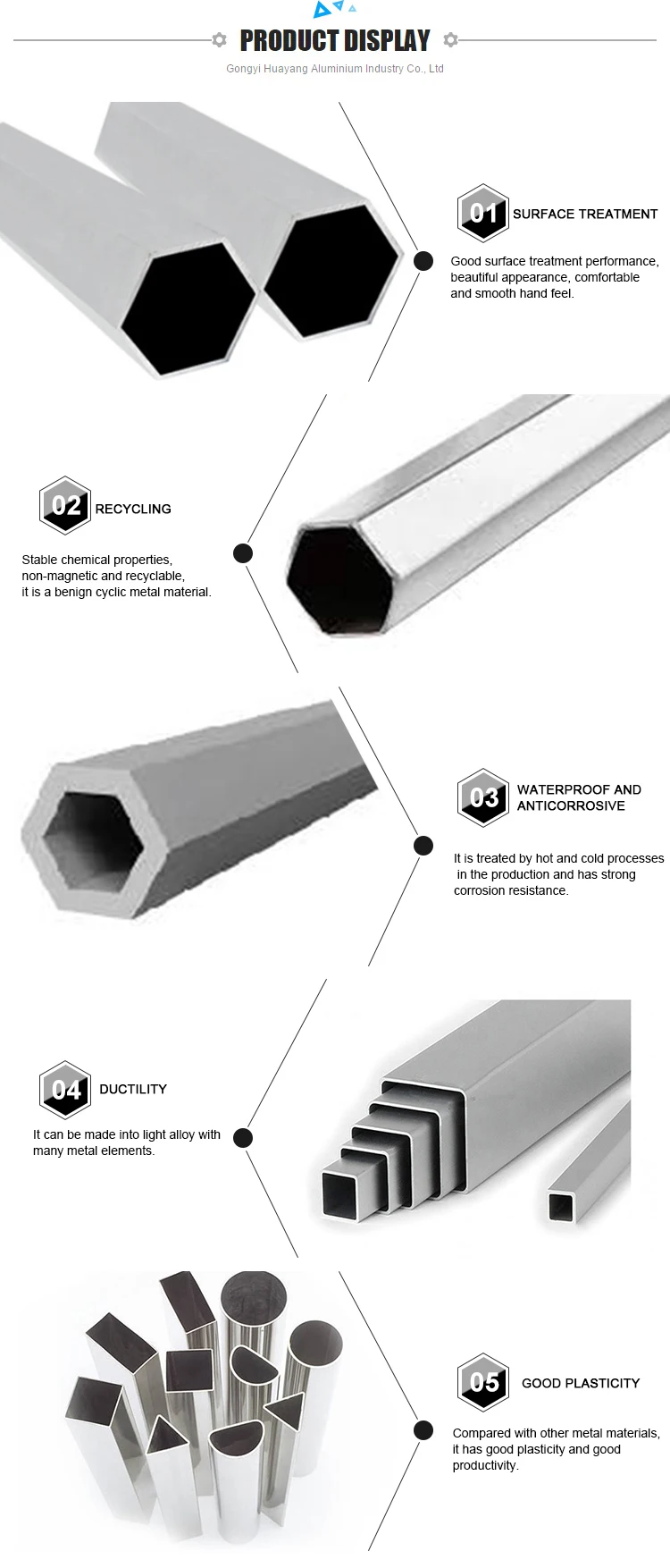 PRODUCT DISPLAY

Gongyi Huayang Aluminium Industry Co., Ltd

01 SURFACE TREATMENT

Good surface treatment performance, beautiful appearance, comfortable and smooth hand feel.

02 RECYCLING

Stable chemical properties, non-magnetic and recyclable, it is a benign cyclic metal material.

03 WATERPROOF AND ANTICORROSIVE

It is treated by hot and cold processes in the production and has strong corrosion resistance.

04 DUCTILITY

It can be made into light alloy with many metal elements.

05 GOOD PLASTICITY

Compared with other metal materials, it has good plasticity and good productivity.