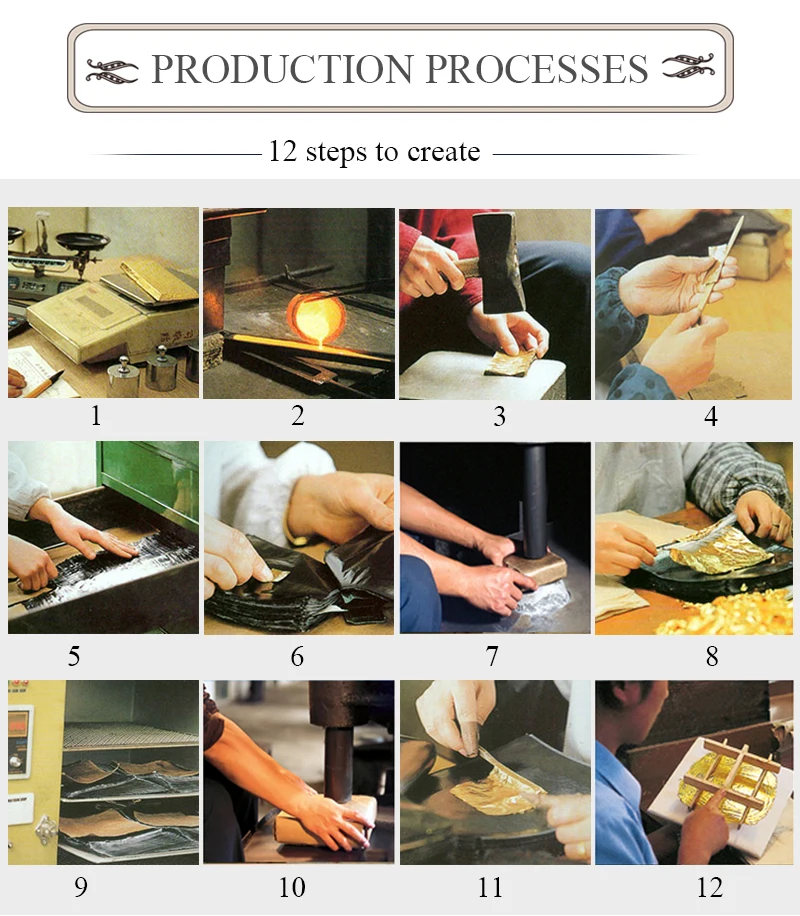 PRODUCTION PROCESSES

12 steps to create

1

2

3

4

5

6

7

8

9

10

11

12