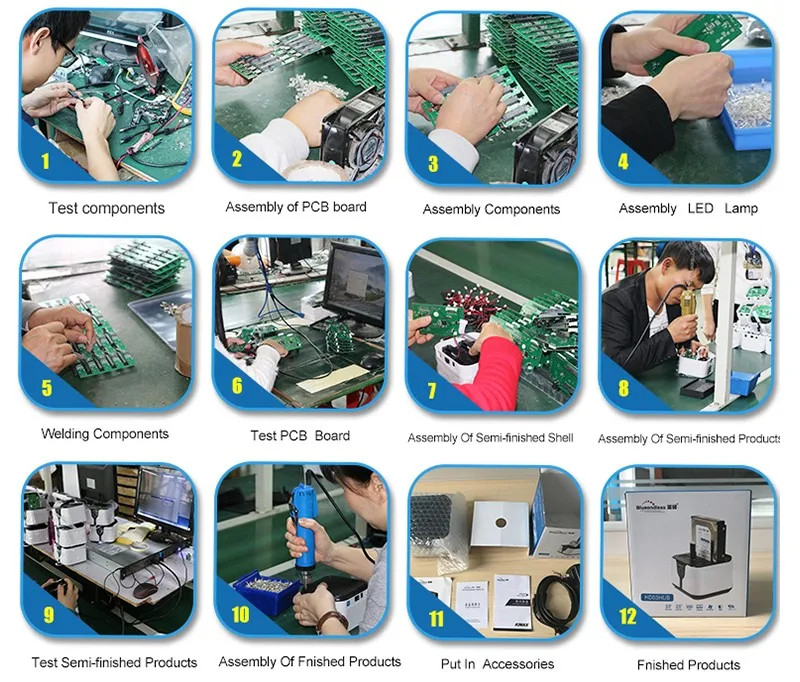 1
Test components

2
Assembly of PCB board

3
Assembly Components

4
Assembly LED Lamp

5
Welding Components

6
Test PCB Board

7
Assembly Of Semi-finished Shell

8
Assembly Of Semi-finished Products

9
Test Semi-finished Products

10
Assembly Of Fnished Products

11
Put In Accessories

12
Blueendless
HD03HUB
Fnished Products