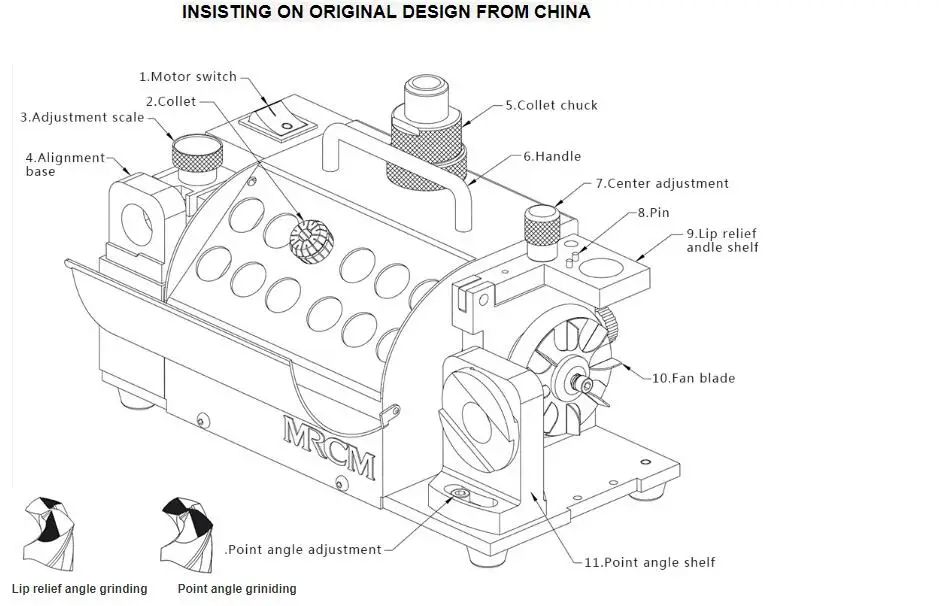 INSISTING ON ORIGINAL DESIGN FROM CHINA

1.Motor switch
2.Collet
3.Adjustment scale
4.Alignment base
5.Collet chuck
6.Handle
7.Center adjustment
8.Pin
9.Lip relief andle shelf
10.Fan blade
MRCM
.Point angle adjustment
11.Point angle shelf
Lip relief angle grinding
Point angle griniding