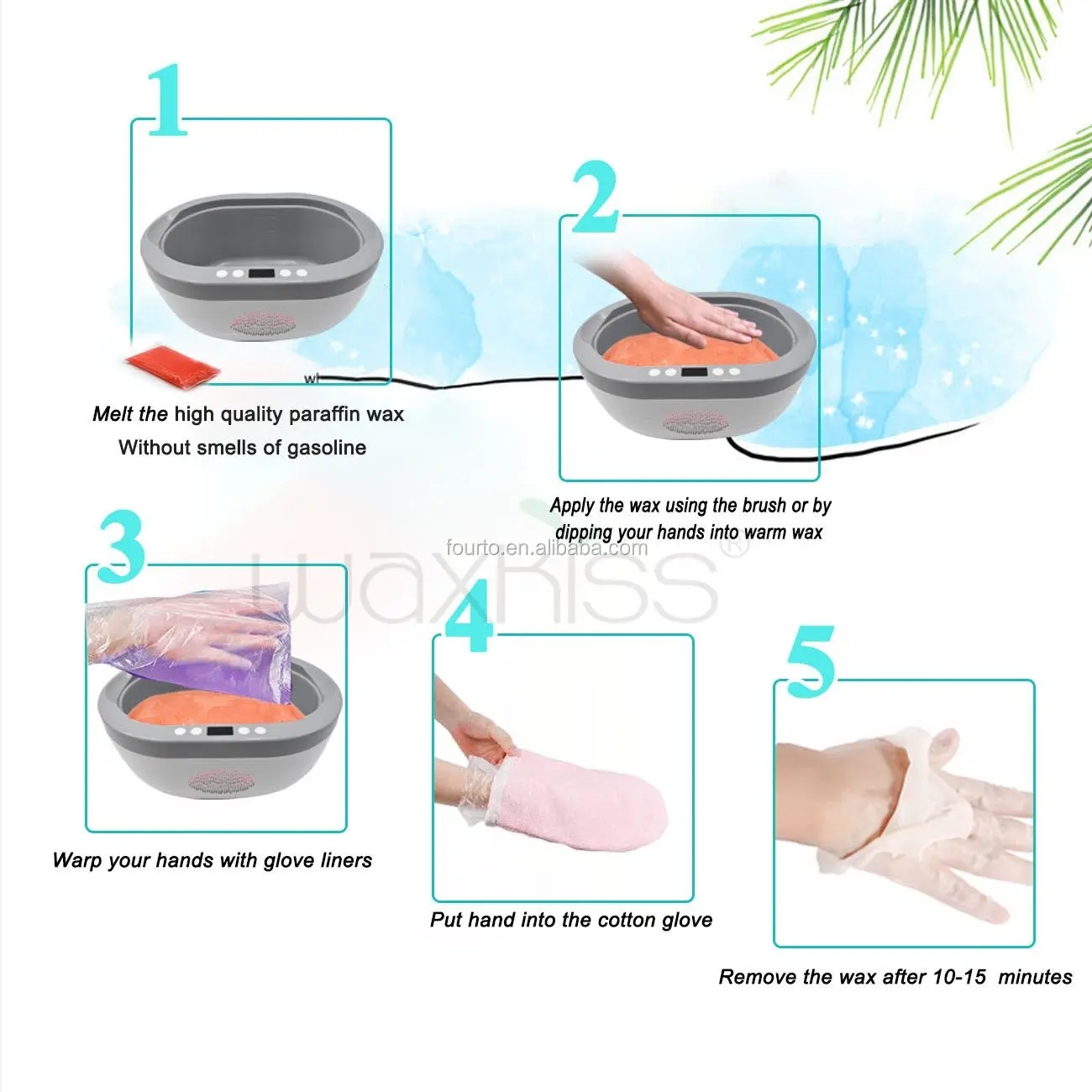 1

Melt the high quality paraffin wax
Without smells of gasoline

2

Apply the wax using the brush or by dipping your hands into warm wax

fourto.en.alibaba.com

waxkiss®

3

Warp your hands with glove liners

4

Put hand into the cotton glove

5

Remove the wax after 10-15 minutes