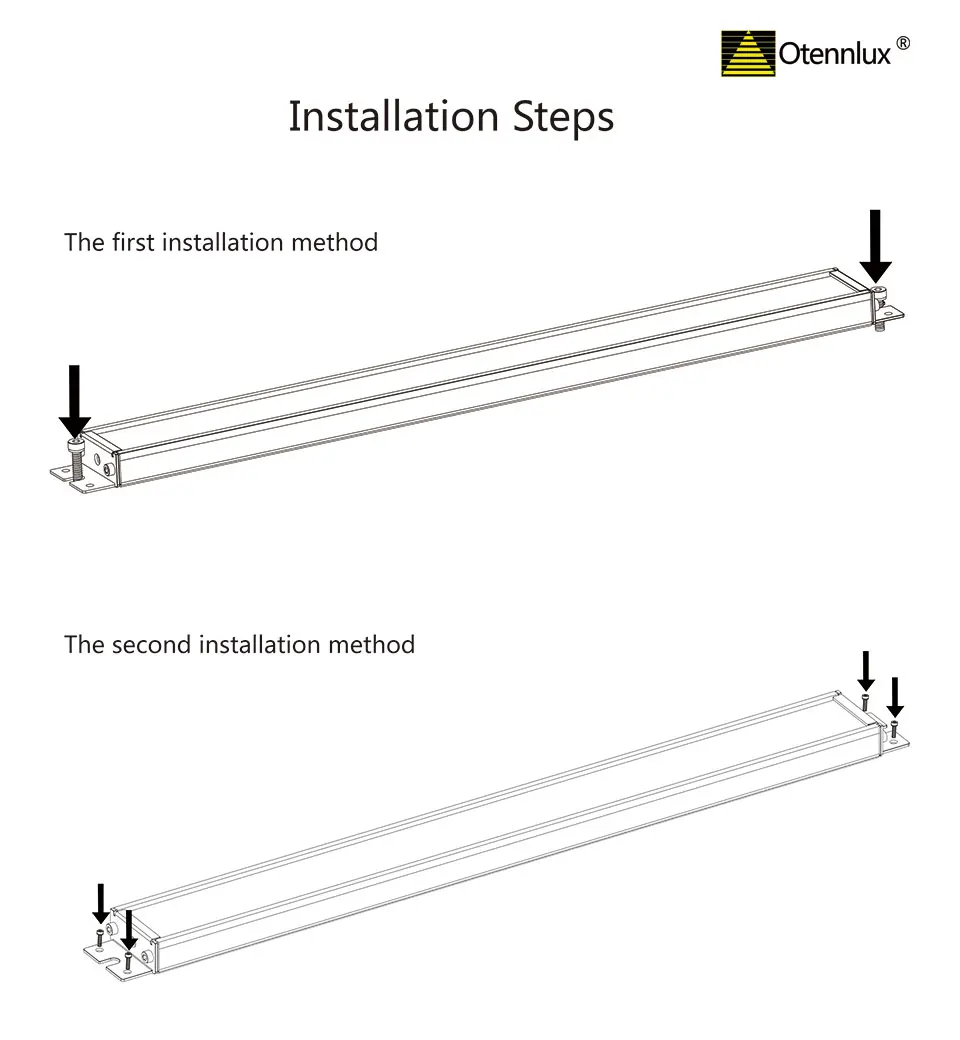 Otennlux®

Installation Steps

The first installation method

The second installation method