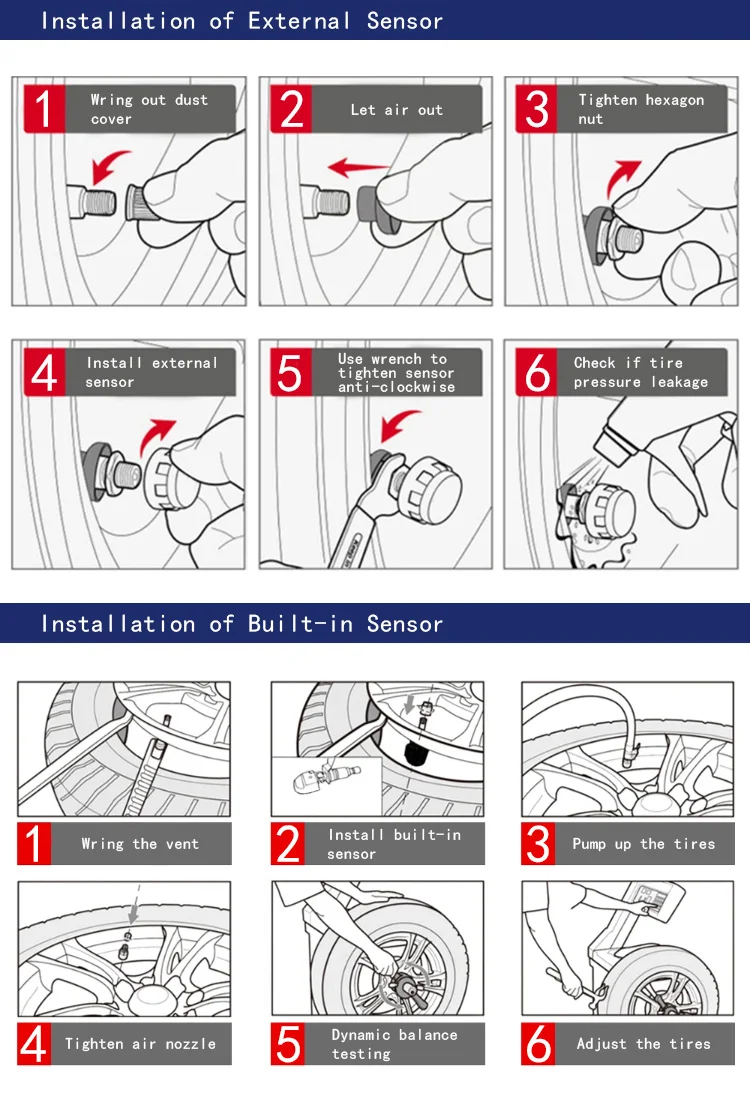 Installation of External Sensor

1 Wring out dust cover

2 Let air out

3 Tighten hexagon nut

4 Install external sensor

5 Use wrench to tighten sensor anti-clockwise

6 Check if tire pressure leakage

Installation of Built-in Sensor

1 Wring the vent

2 Install built-in sensor

3 Pump up the tires

4 Tighten air nozzle

5 Dynamic balance testing

6 Adjust the tires