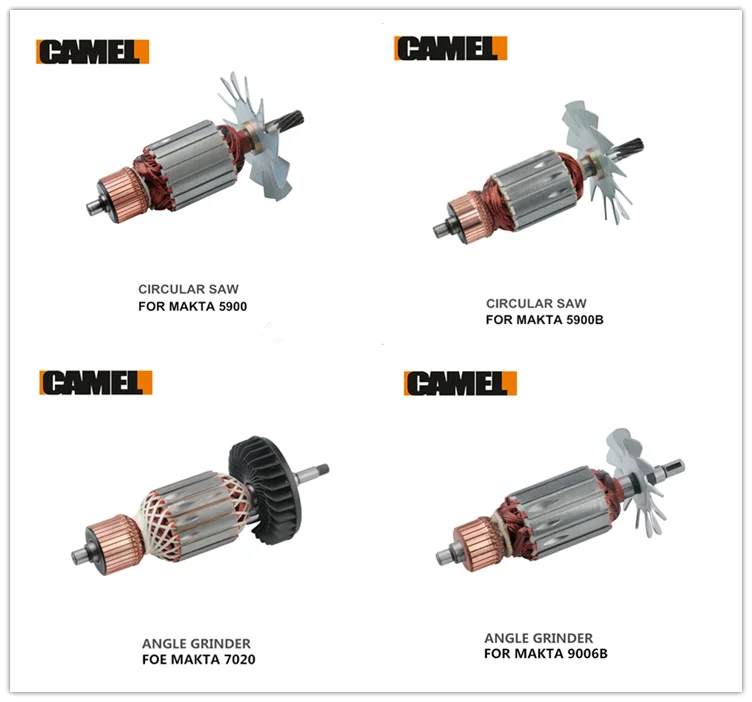 CAMEL

CIRCULAR SAW
FOR MAKTA 5900

CAMEL

CIRCULAR SAW
FOR MAKTA 5900B

CAMEL

ANGLE GRINDER
FOE MAKTA 7020

CAMEL

ANGLE GRINDER
FOR MAKTA 9006B